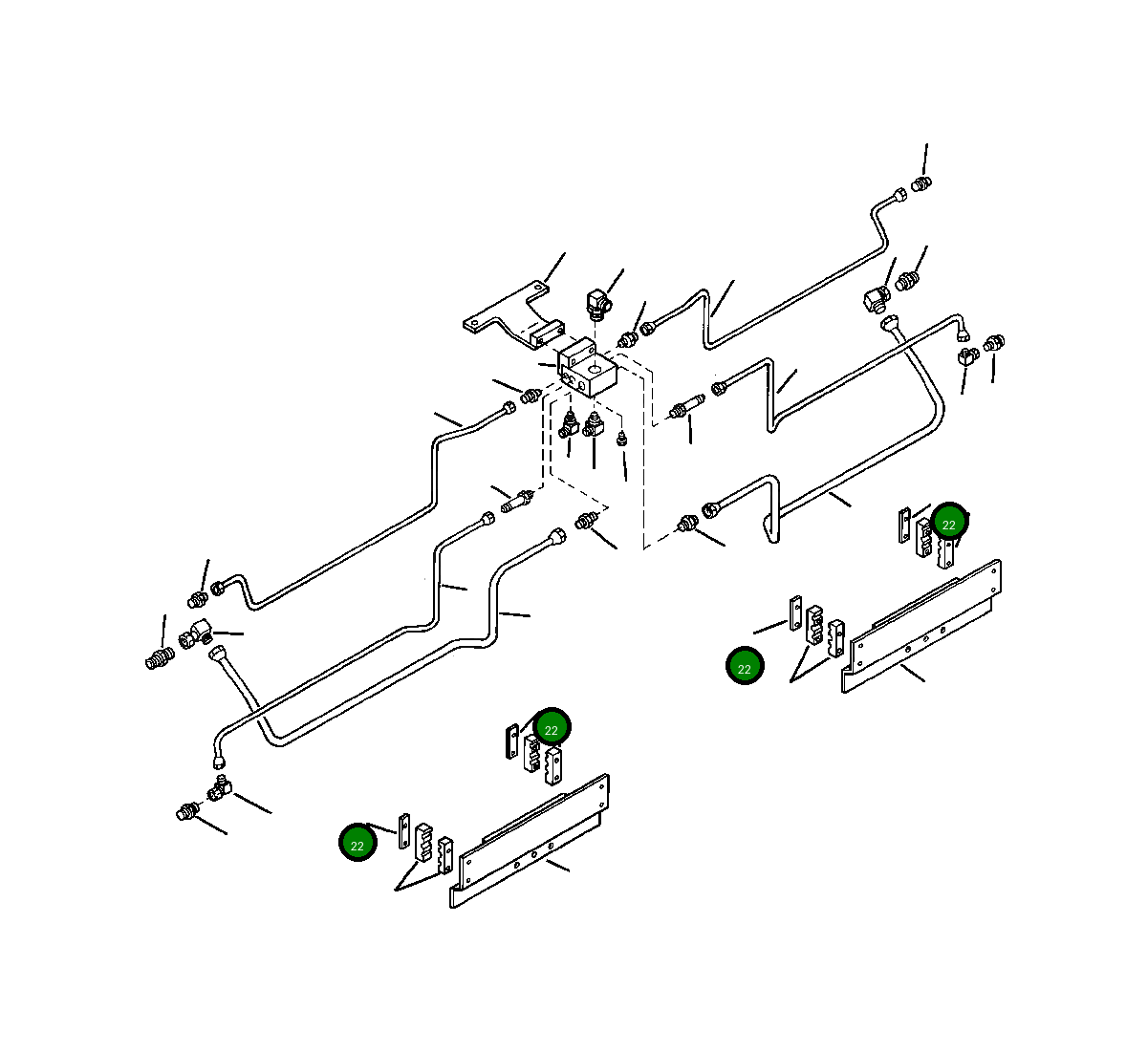 22
22
22
22