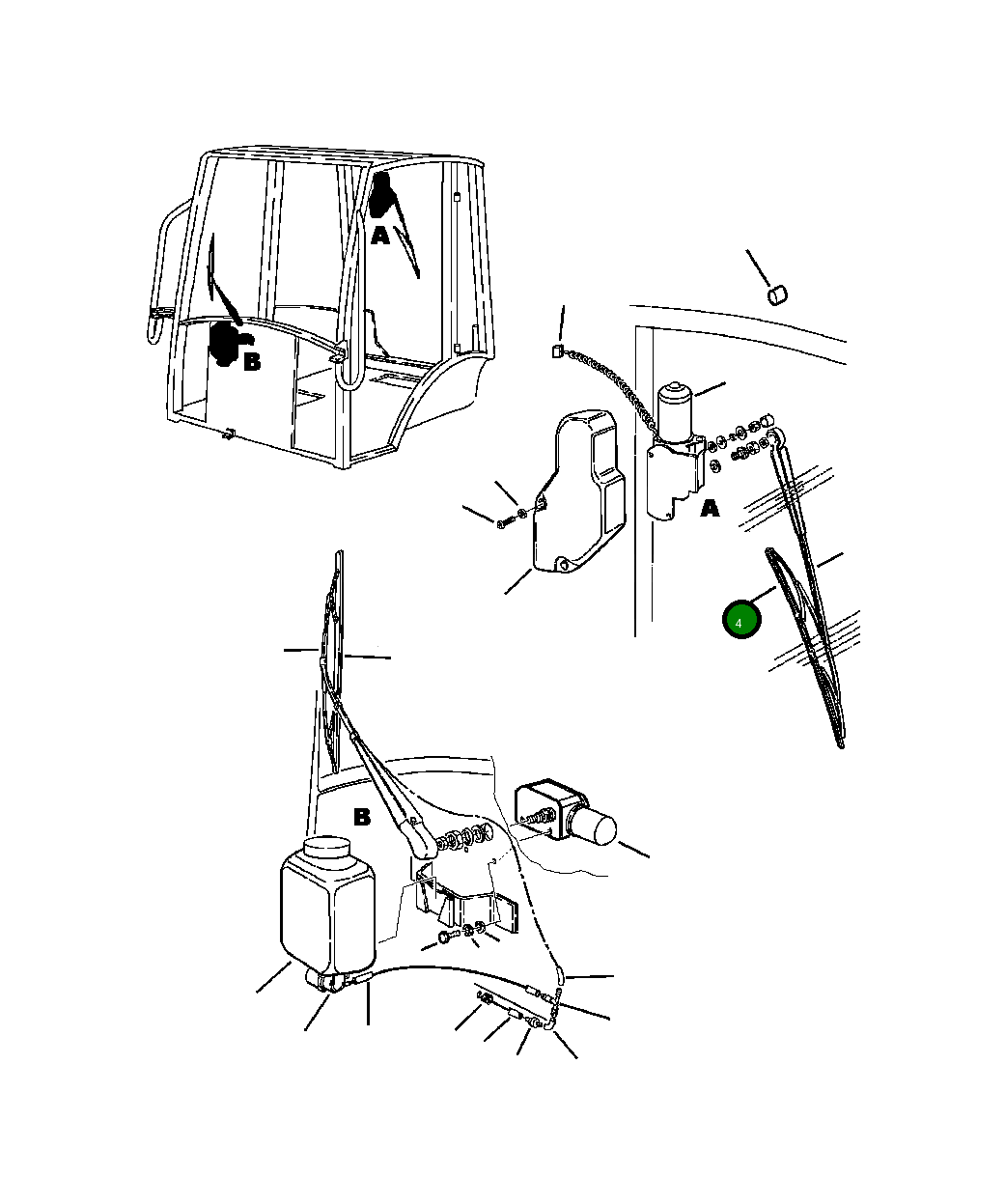 A
B
A
4
B