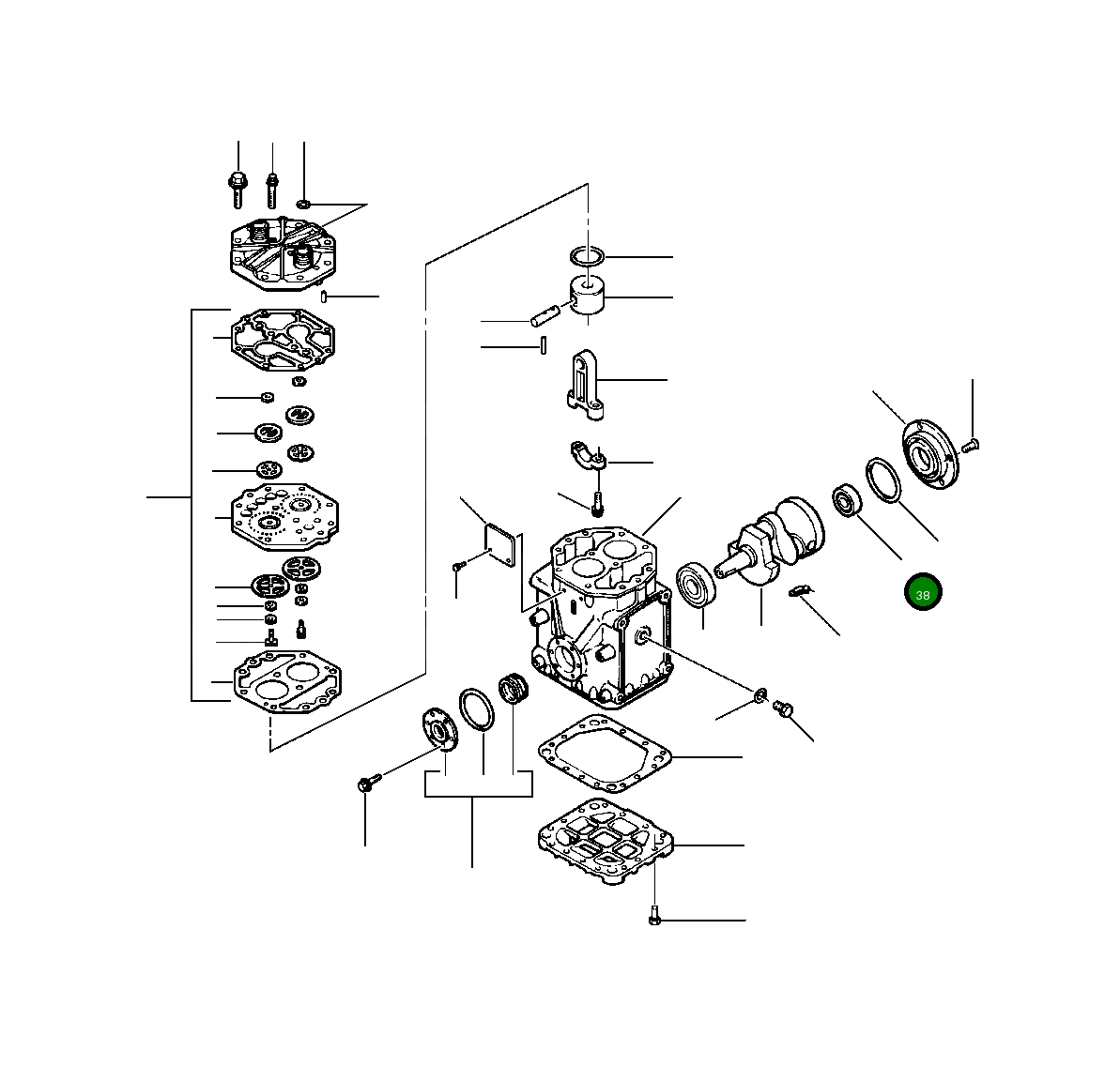 38