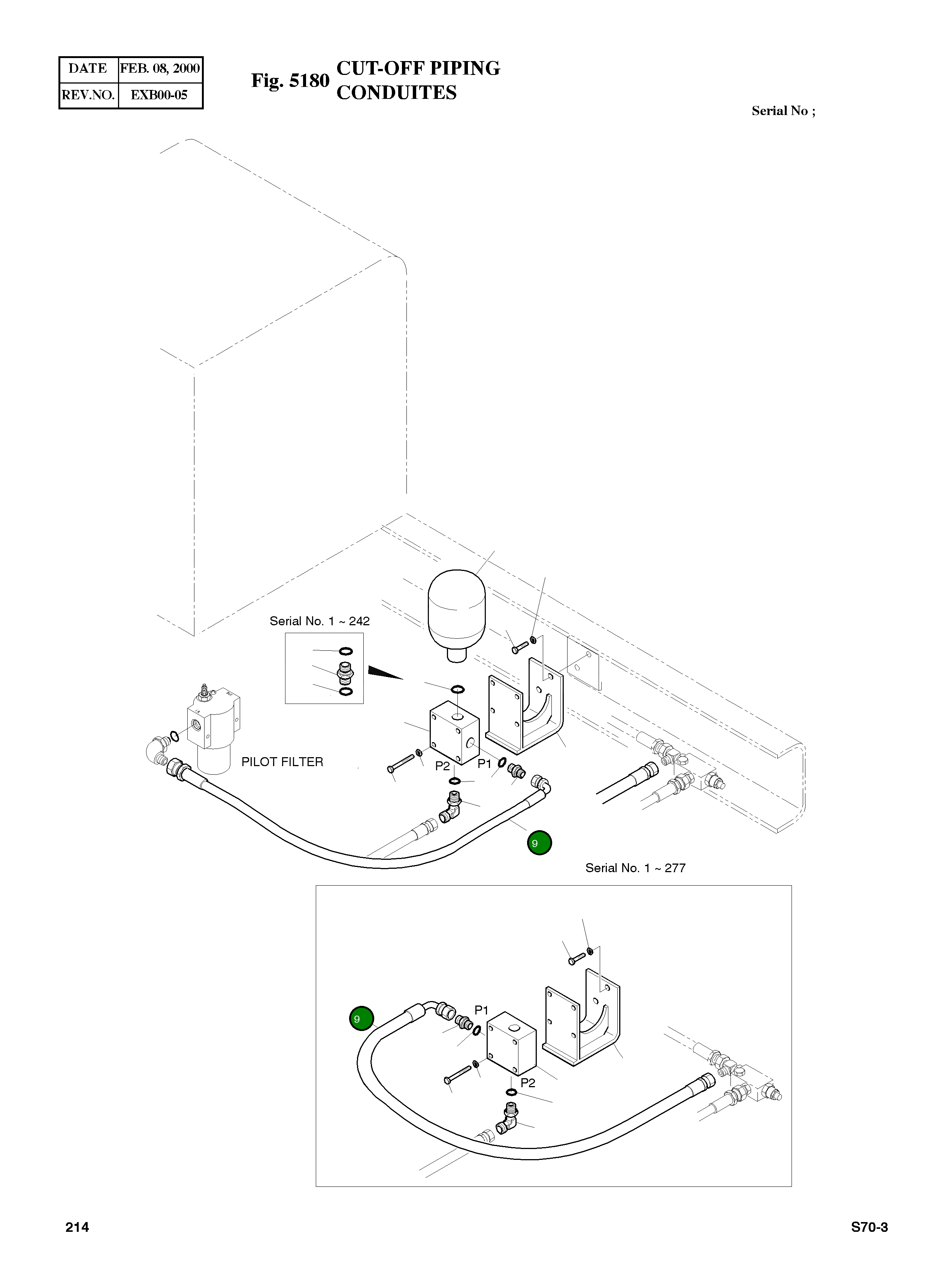 | DATE | FEB. 08, 2000 |
|---|---|
| REV.NO. | EXB00-05 |

Fig. 5180 CUT-OFF PIPING
CONDUITES

Serial No ;

Serial No. 1 ~ 242

PILOT FILTER

P2

P1

9

Serial No. 1 ~ 277

9

P1

P2

214

S70-3