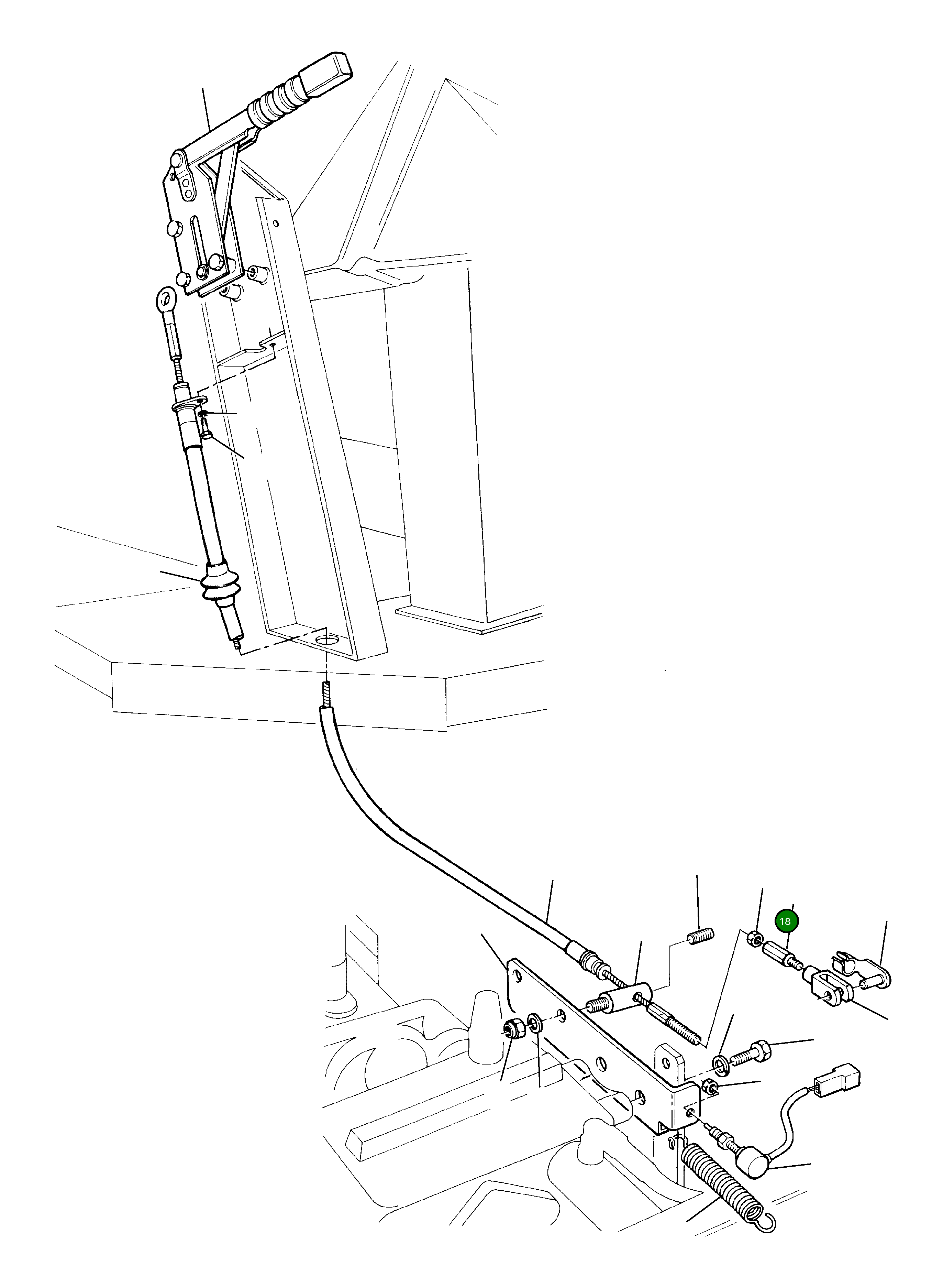 18