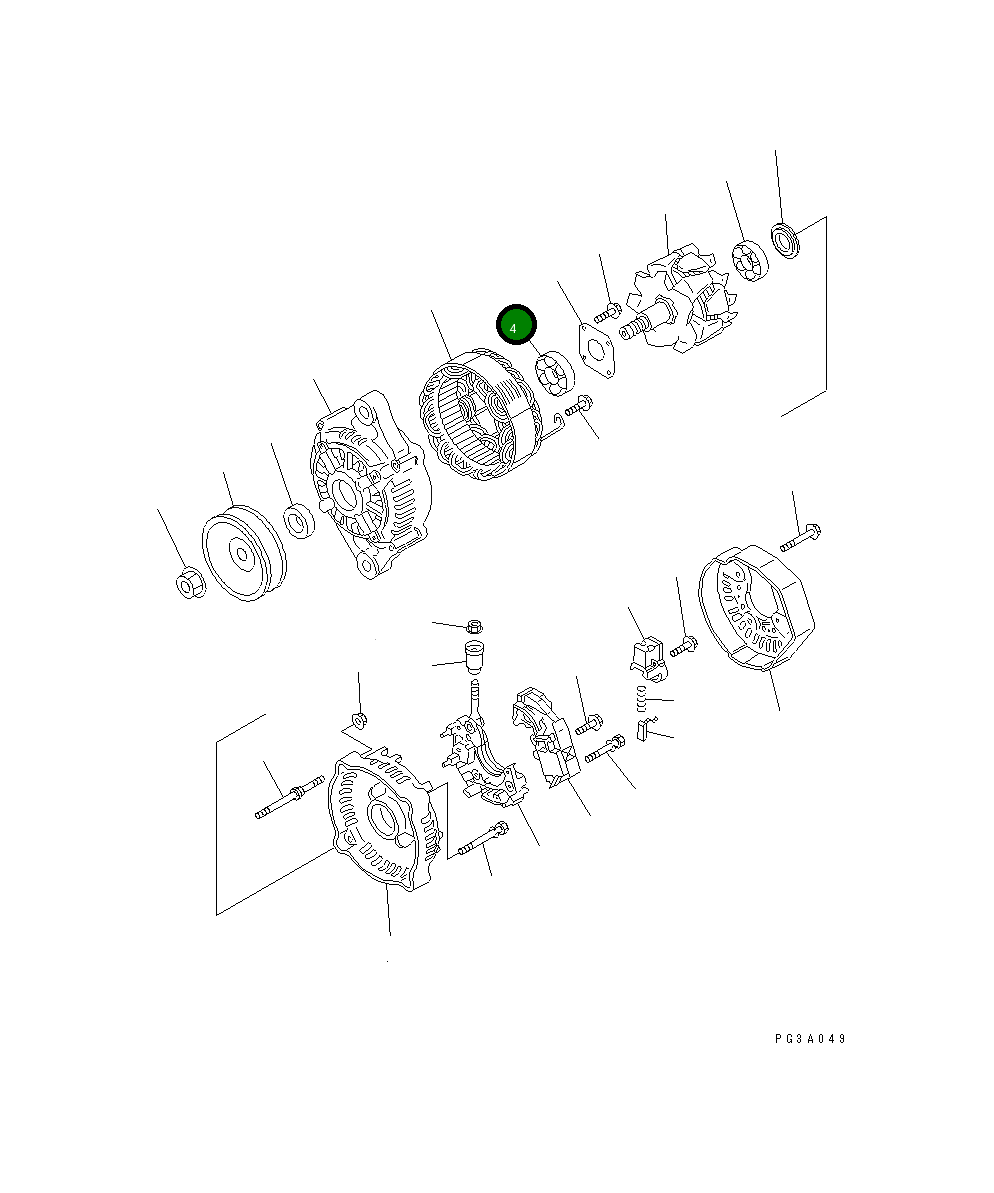 4

PG3A049