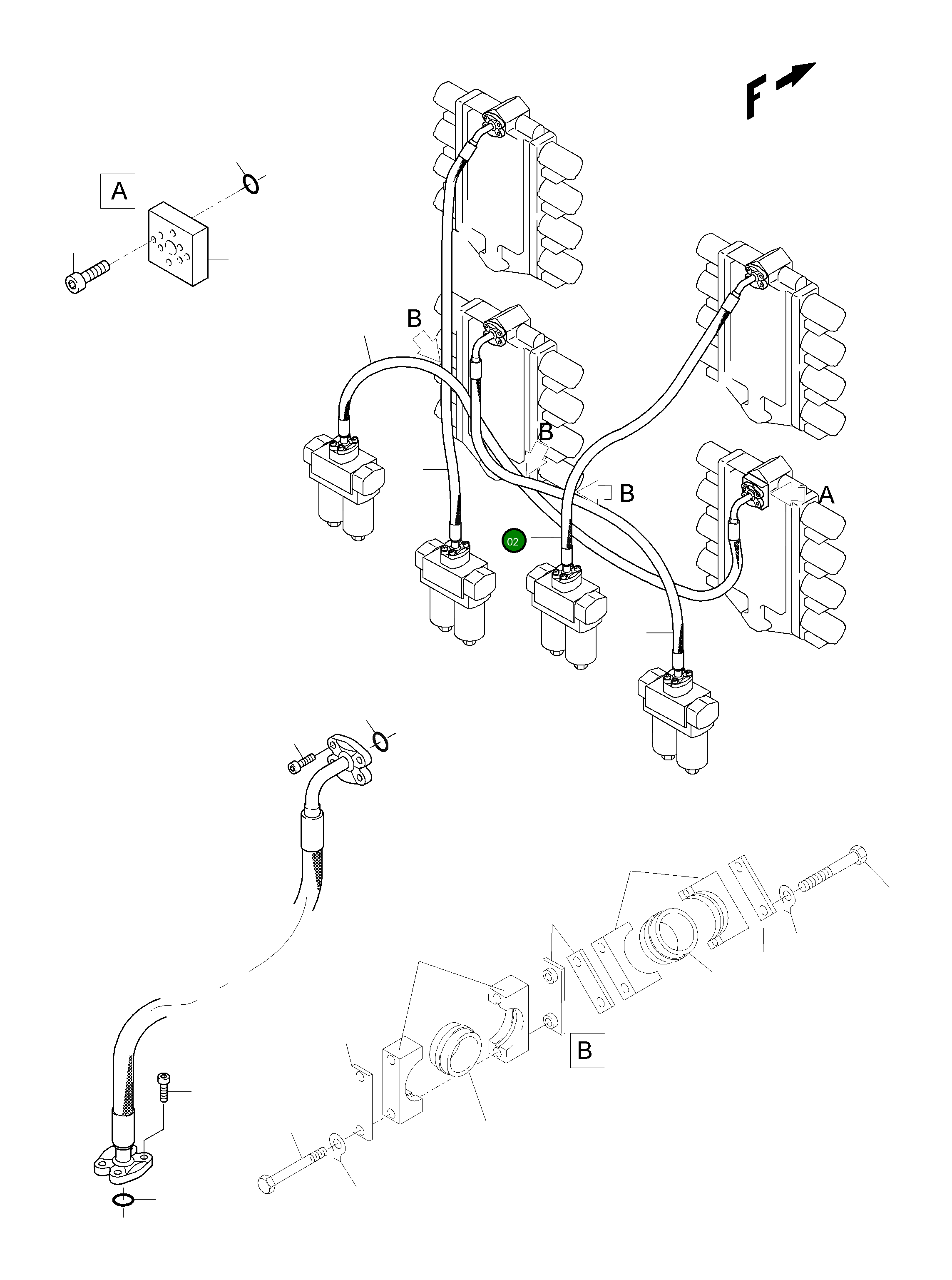 F
A
B
B
B
A
02
B