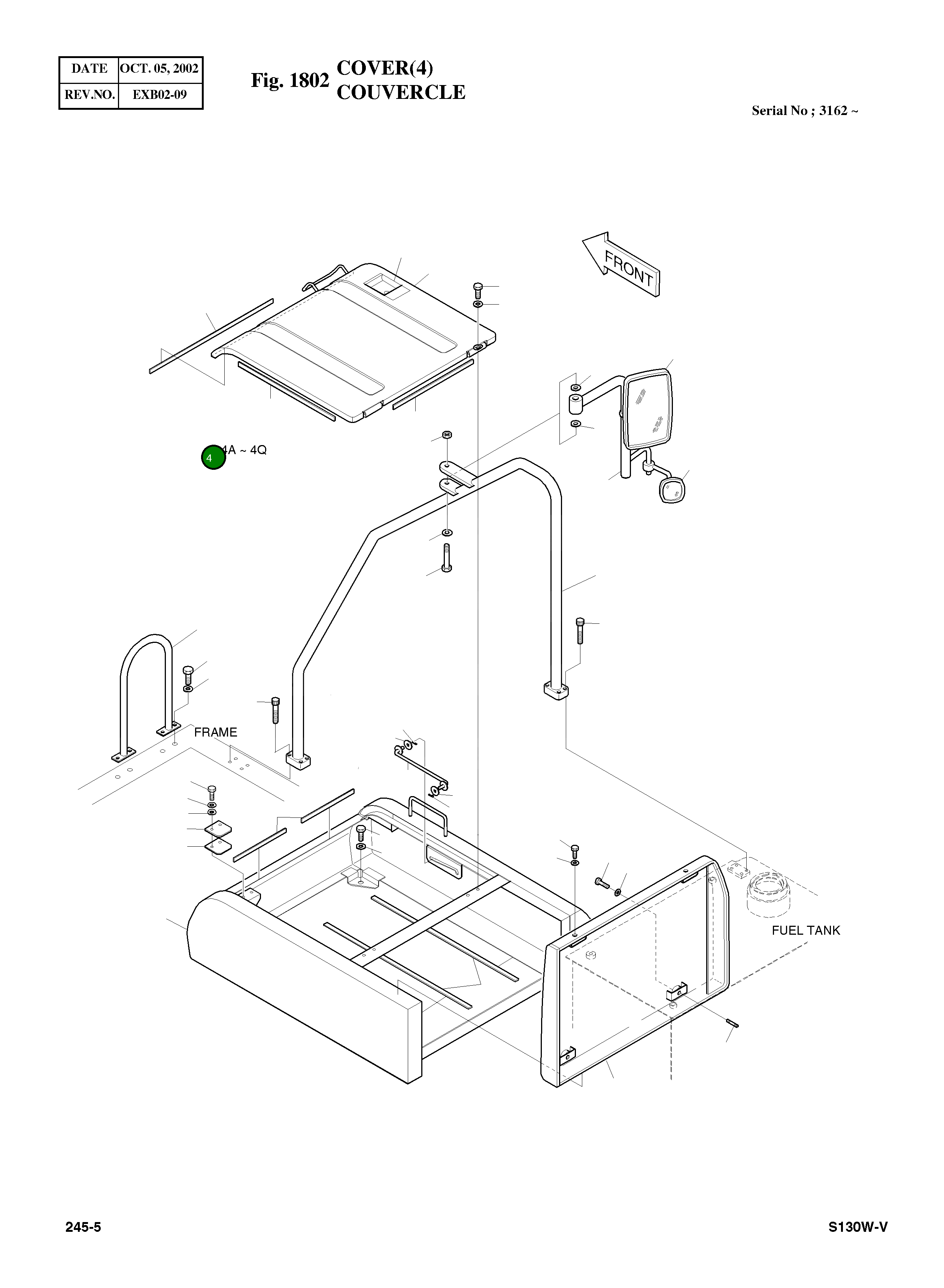 | DATE | OCT. 05, 2002 |
|---|---|
| REV.NO. | EXB02-09 |

Fig. 1802 COVER(4)
COUVERCLE

Serial No ; 3162 ~

FRONT

4 4A ~ 4Q

FRAME

FUEL TANK

245-5

S130W-V