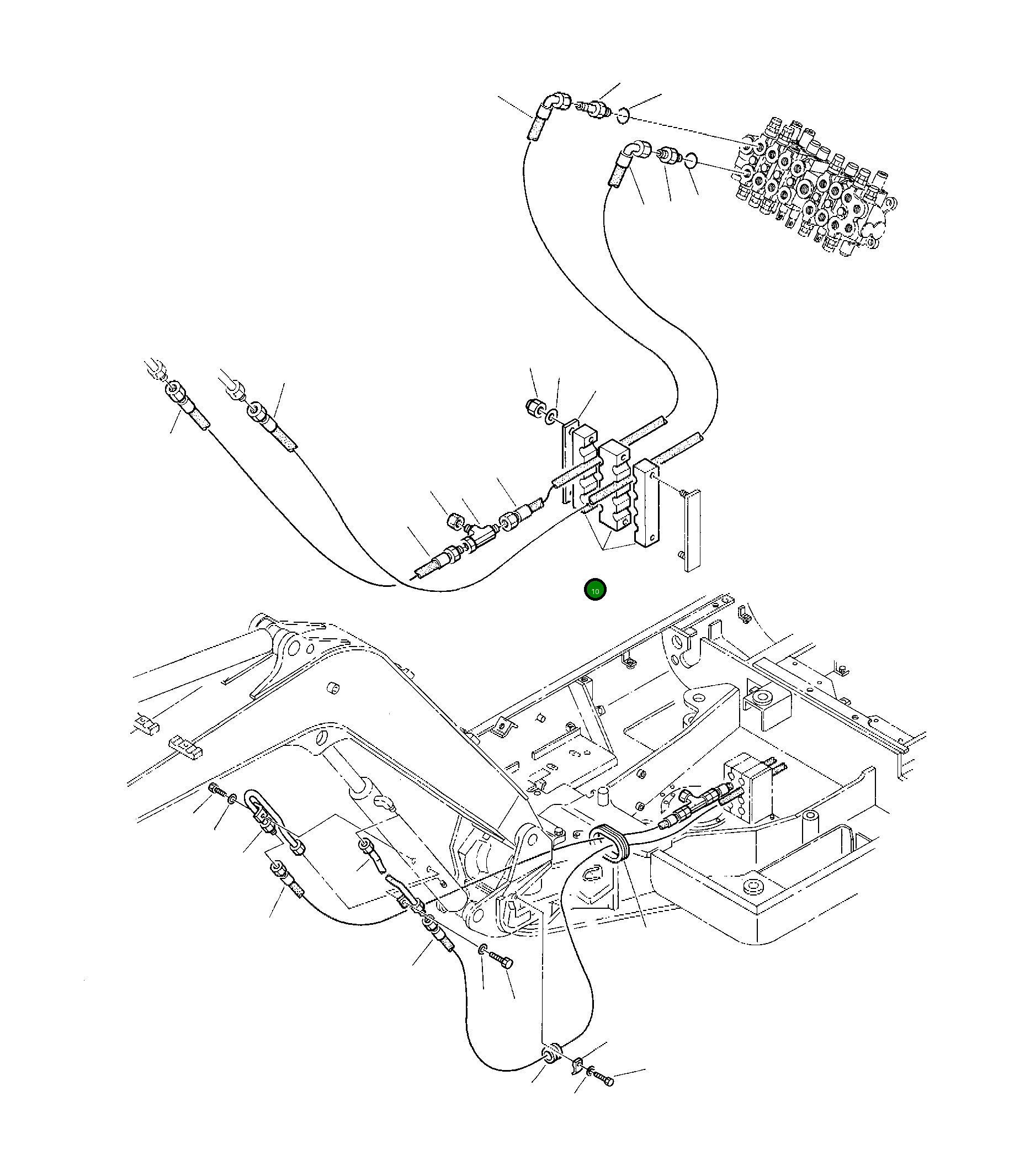 10