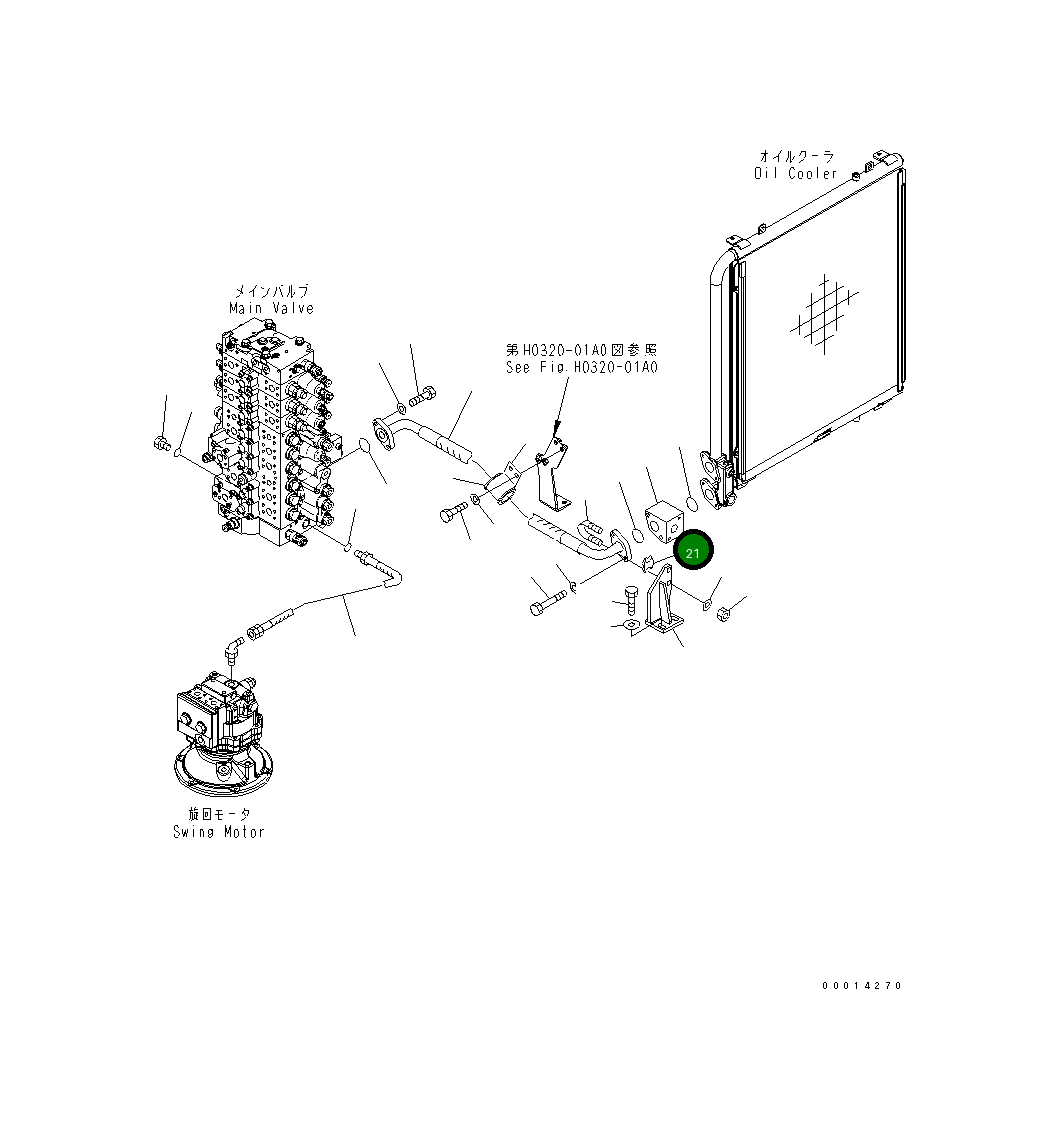 オイルクーラ
Oil Cooler

メインバルブ
Main Valve

第H0320-01A0図参照
See Fig.H0320-01A0

21

旋回モータ
Swing Motor

00014270