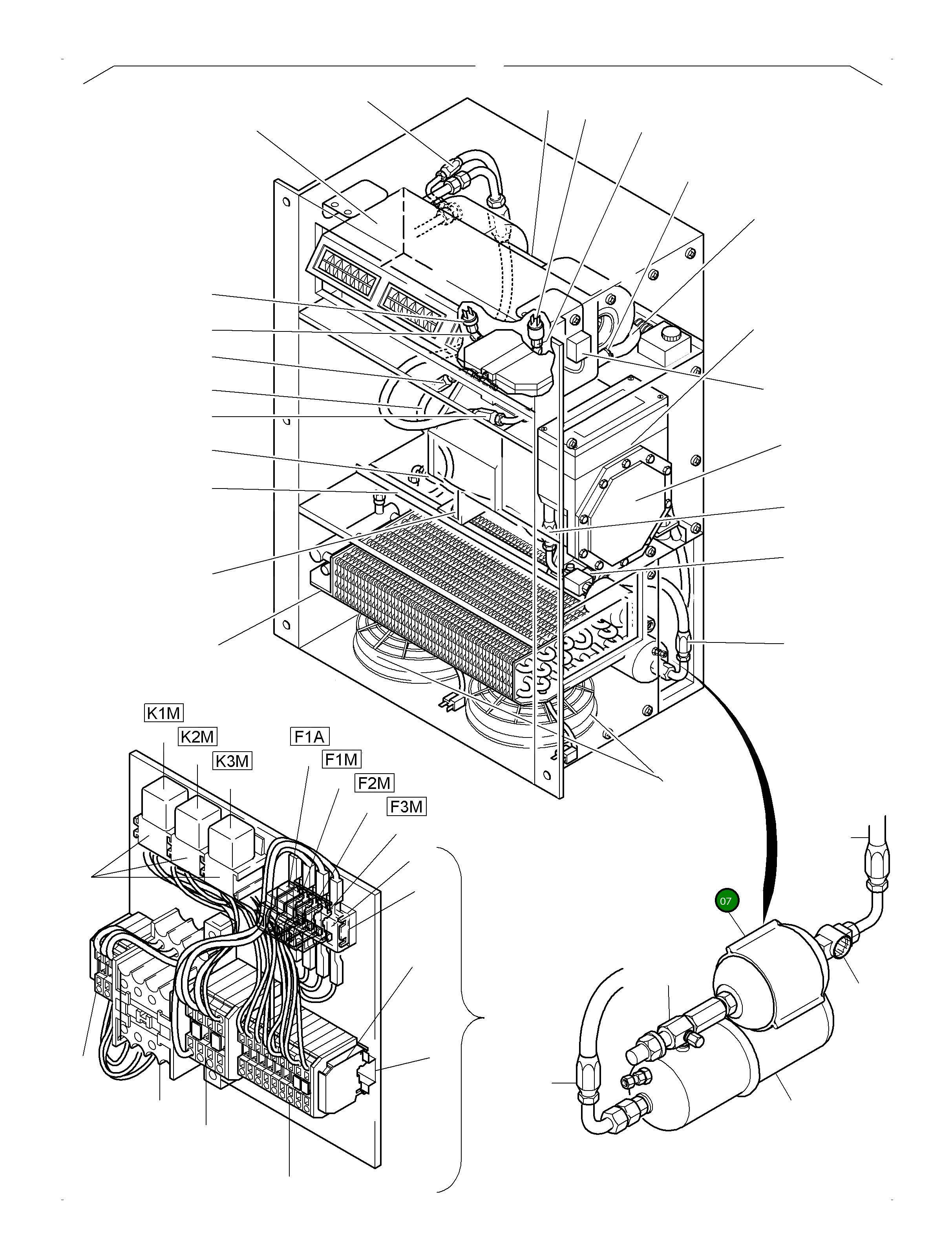 K1M
K2M
K3M
F1A
F1M
F2M
F3M
07