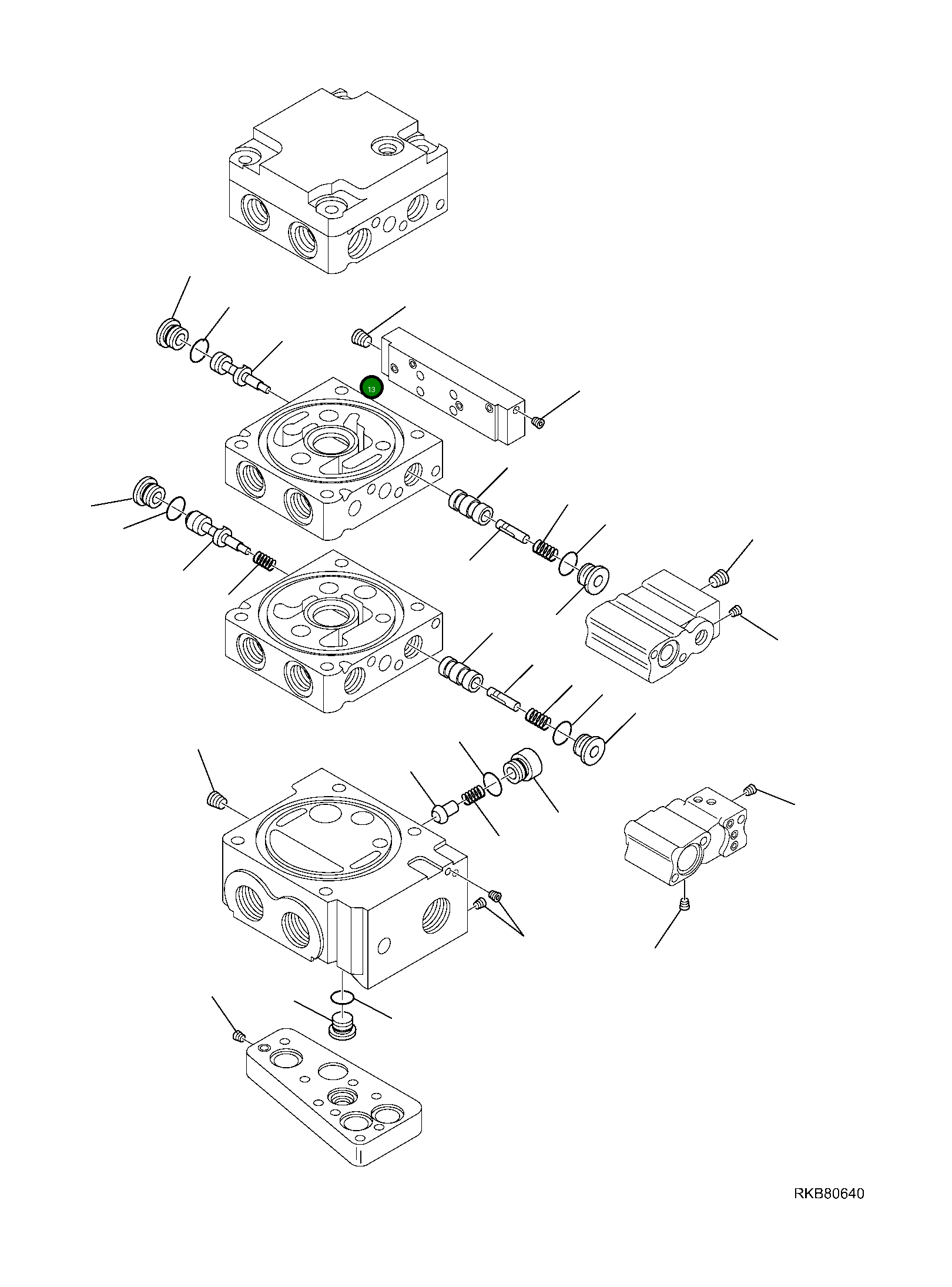 13

RKB80640