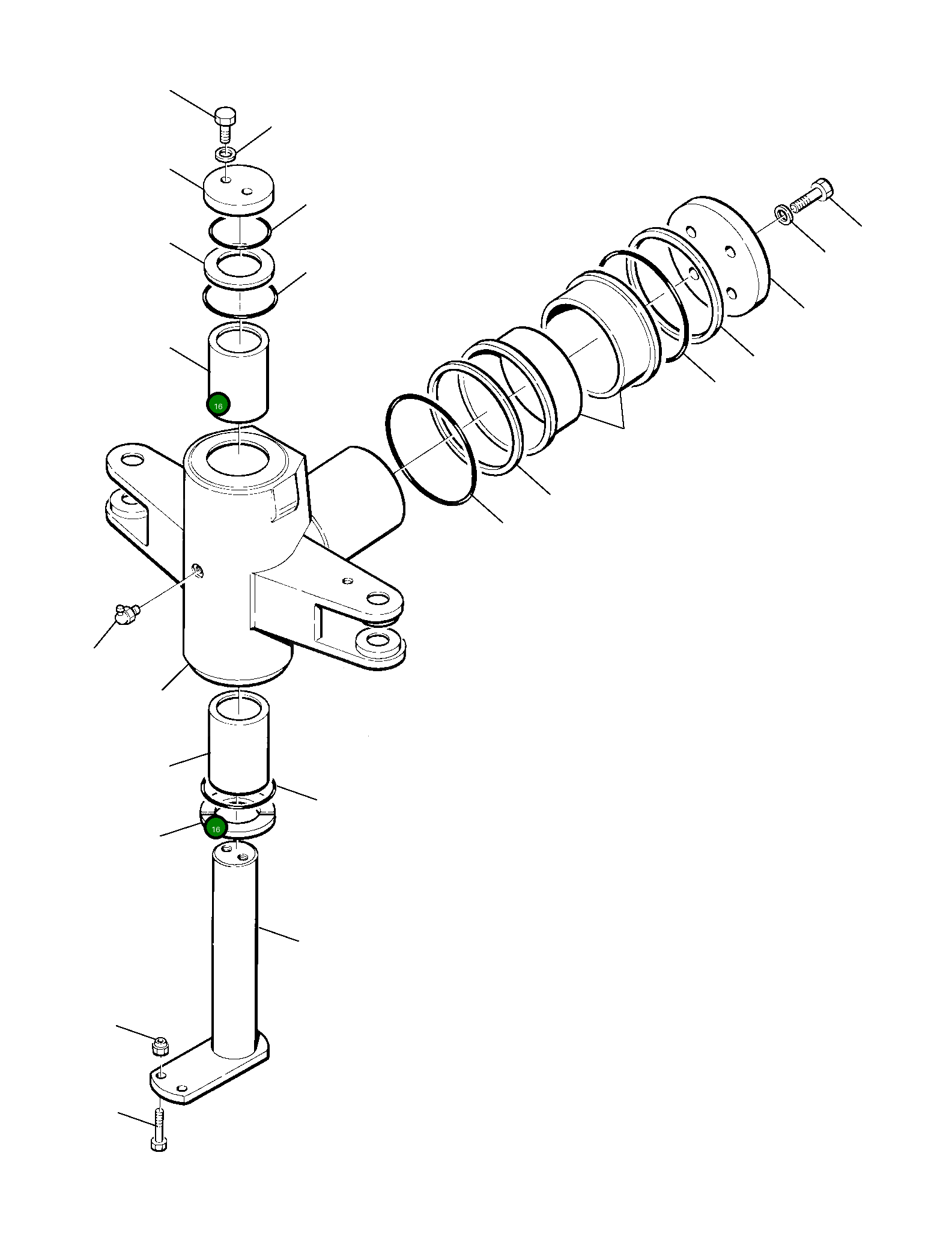 16

16