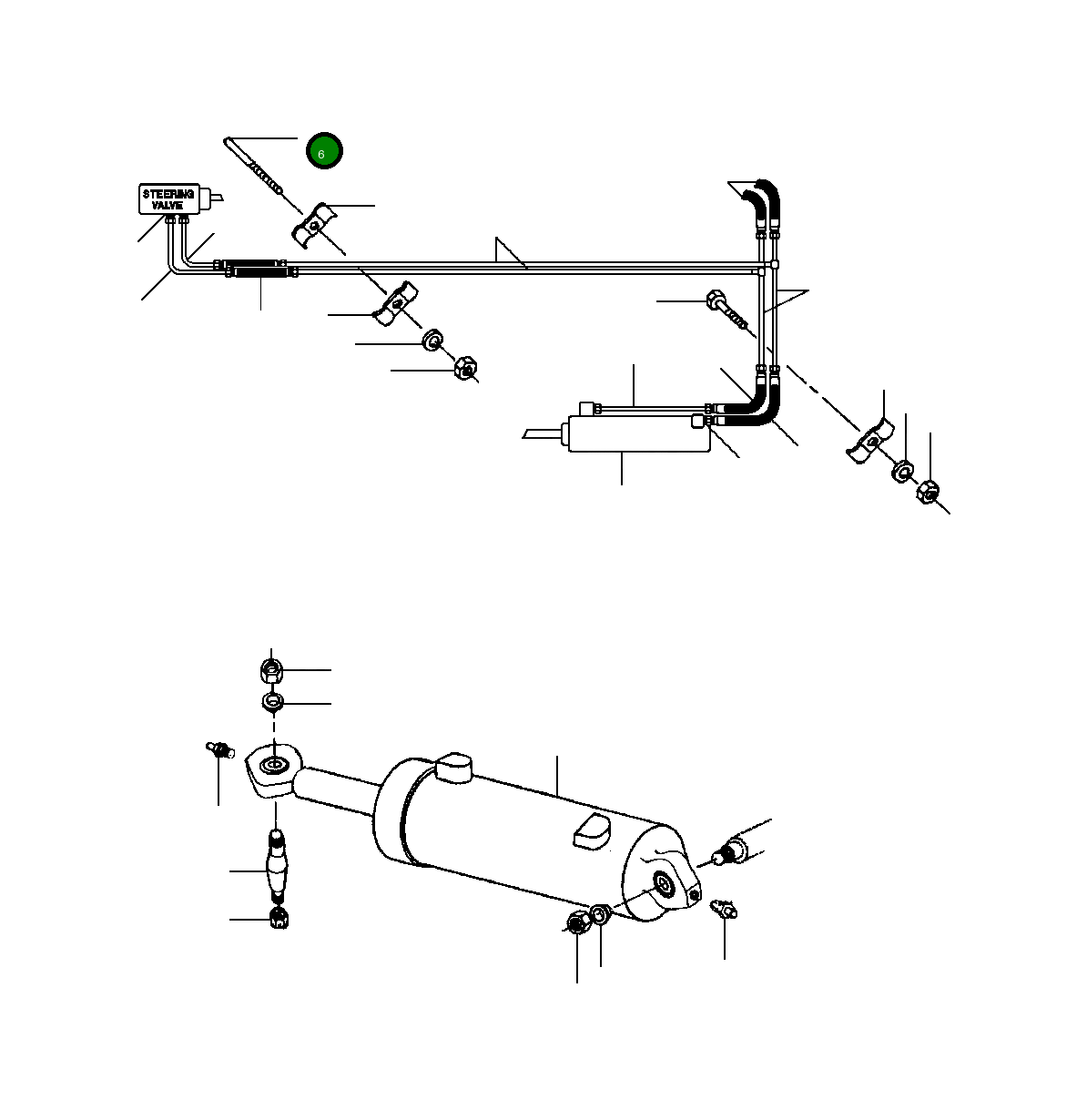 6

STEERING VALVE