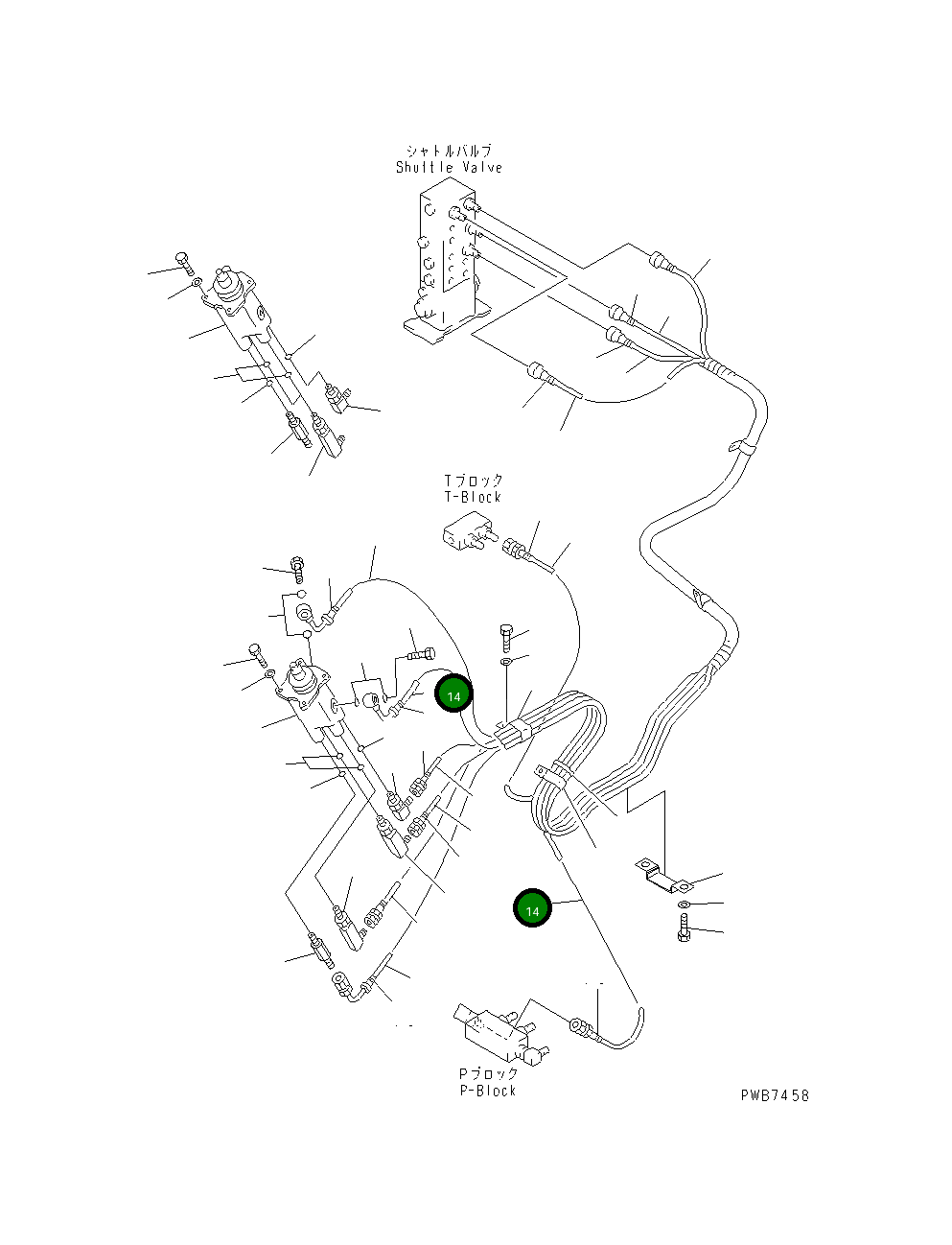 シャトルバルブ
Shuttle Valve

Tブロック
T-Block

14

14

Pブロック
P-Block

PWB7458