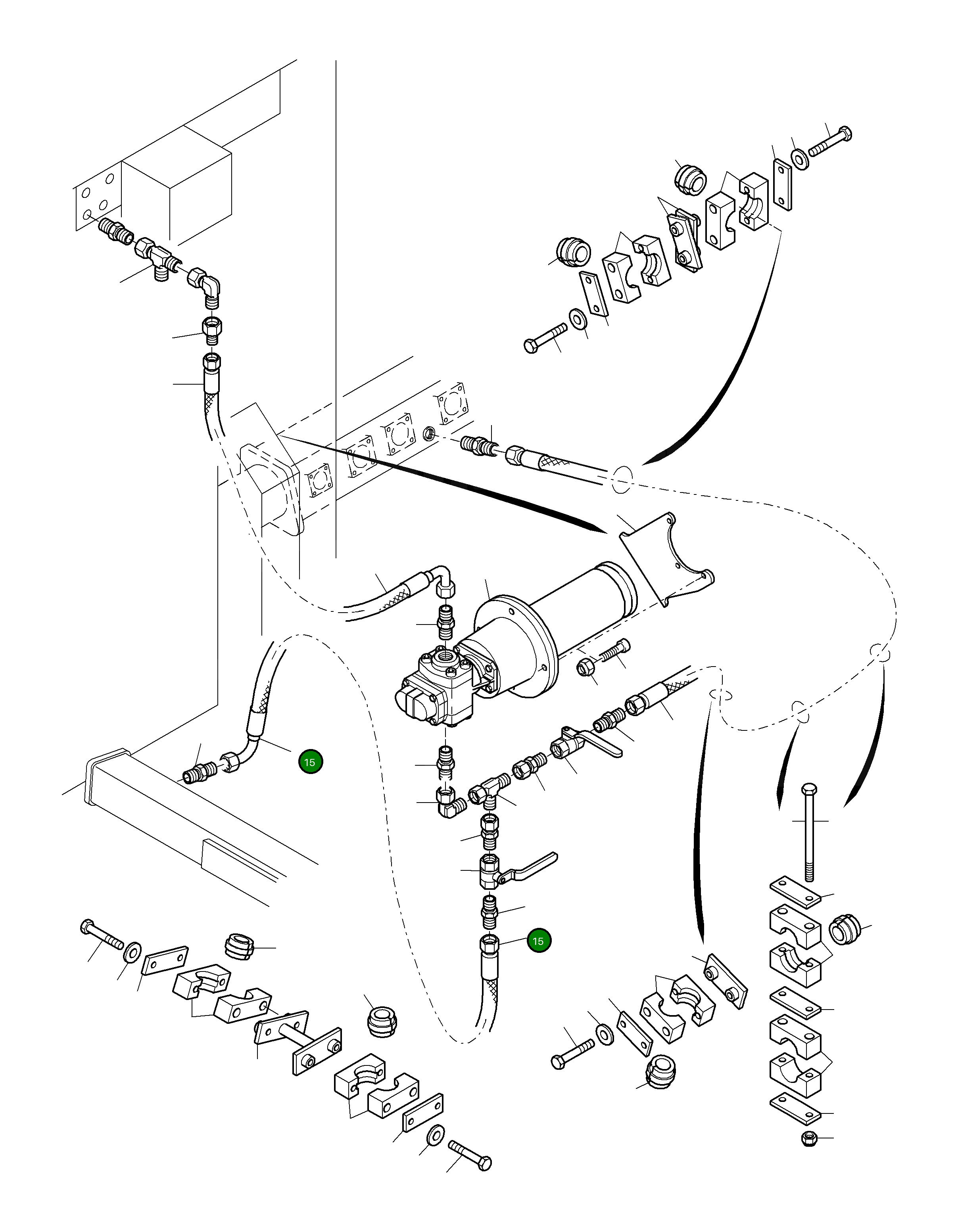 15

15