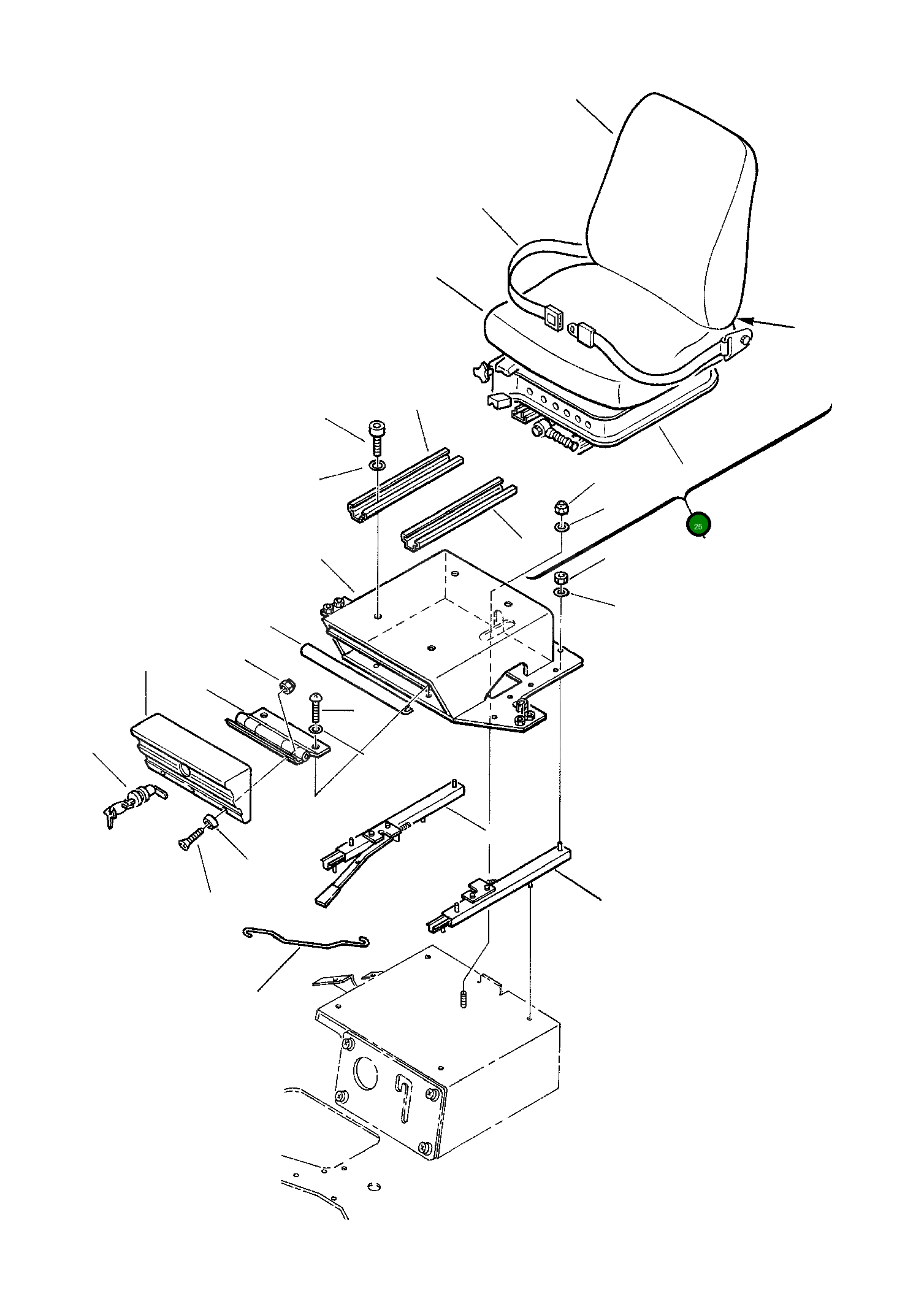 25