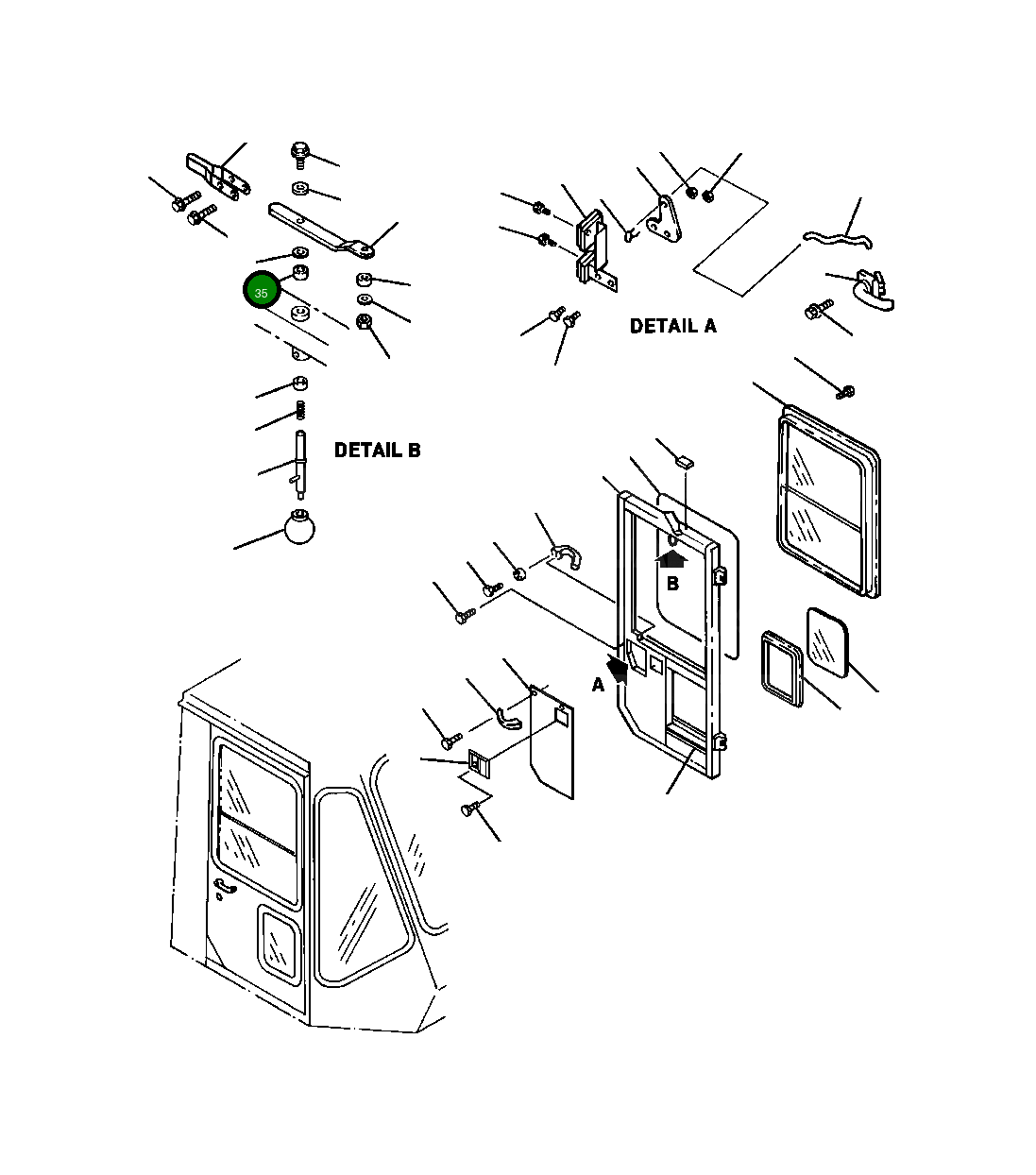 35

DETAIL A

DETAIL B

B

A