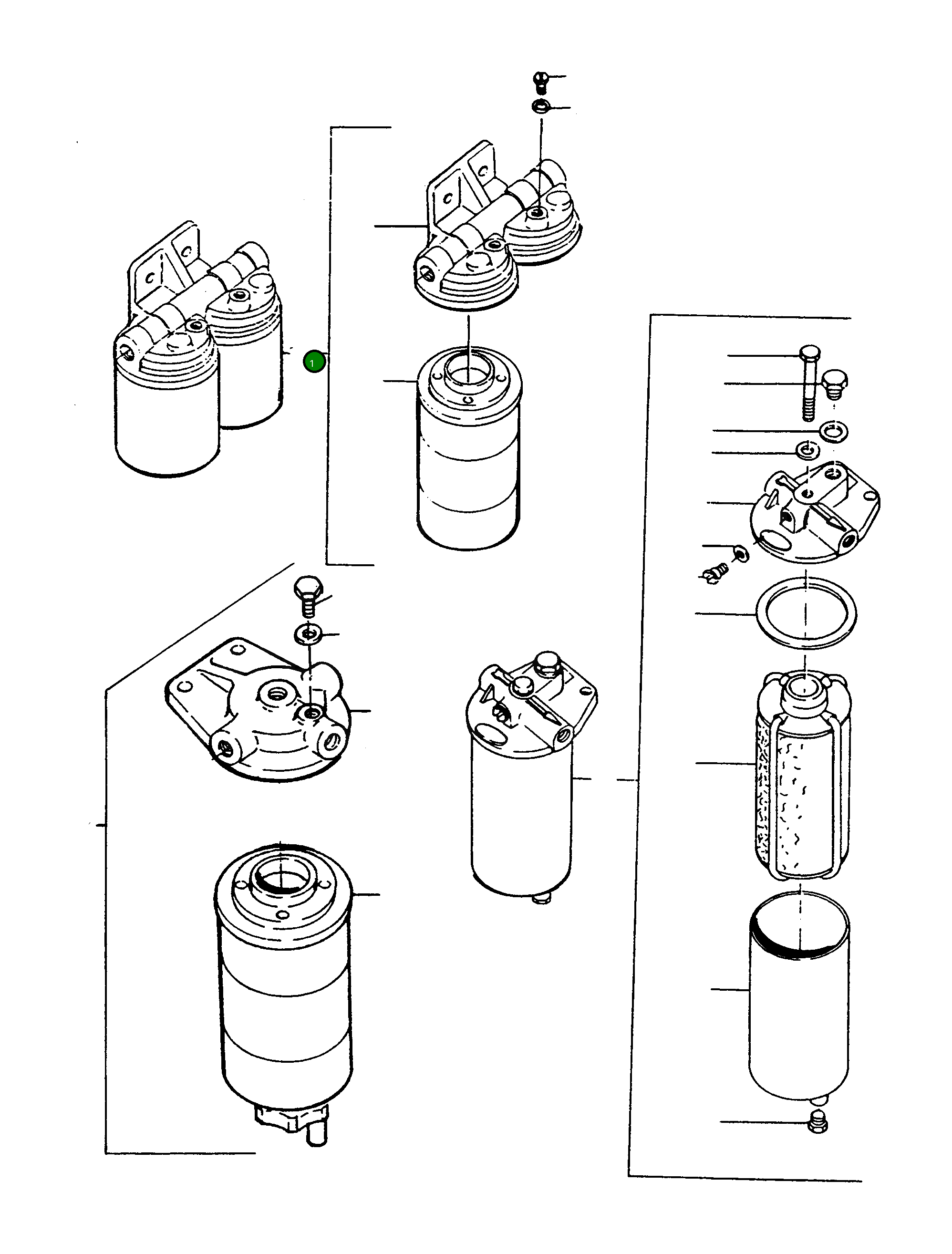 1