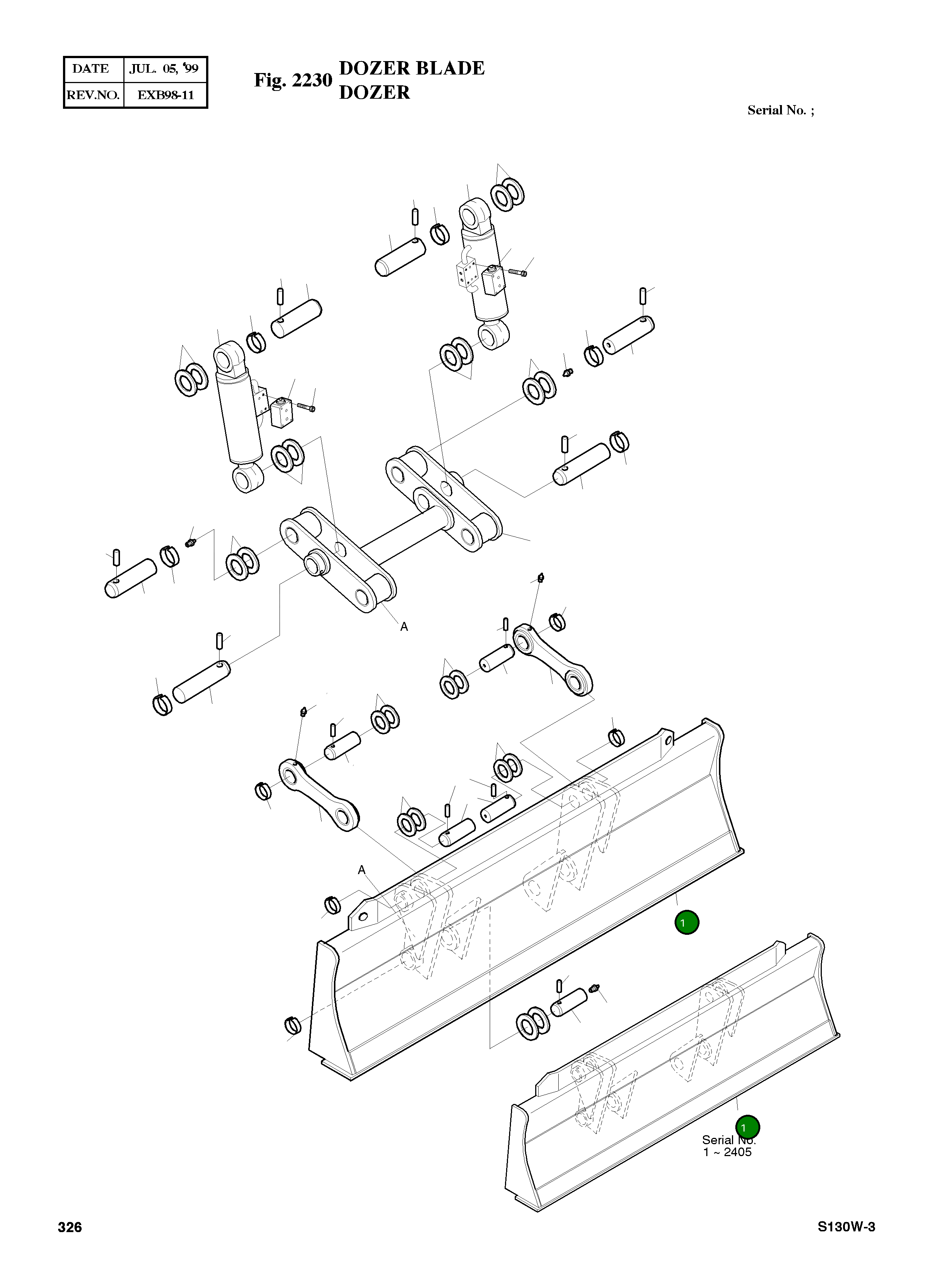 | DATE | JUL. 05, '99 |
|---|---|
| REV.NO. | EXB98-11 |

Fig. 2230 DOZER BLADE
DOZER

Serial No. ;

A

A

1

1

Serial No.
1 ~ 2405

326

S130W-3