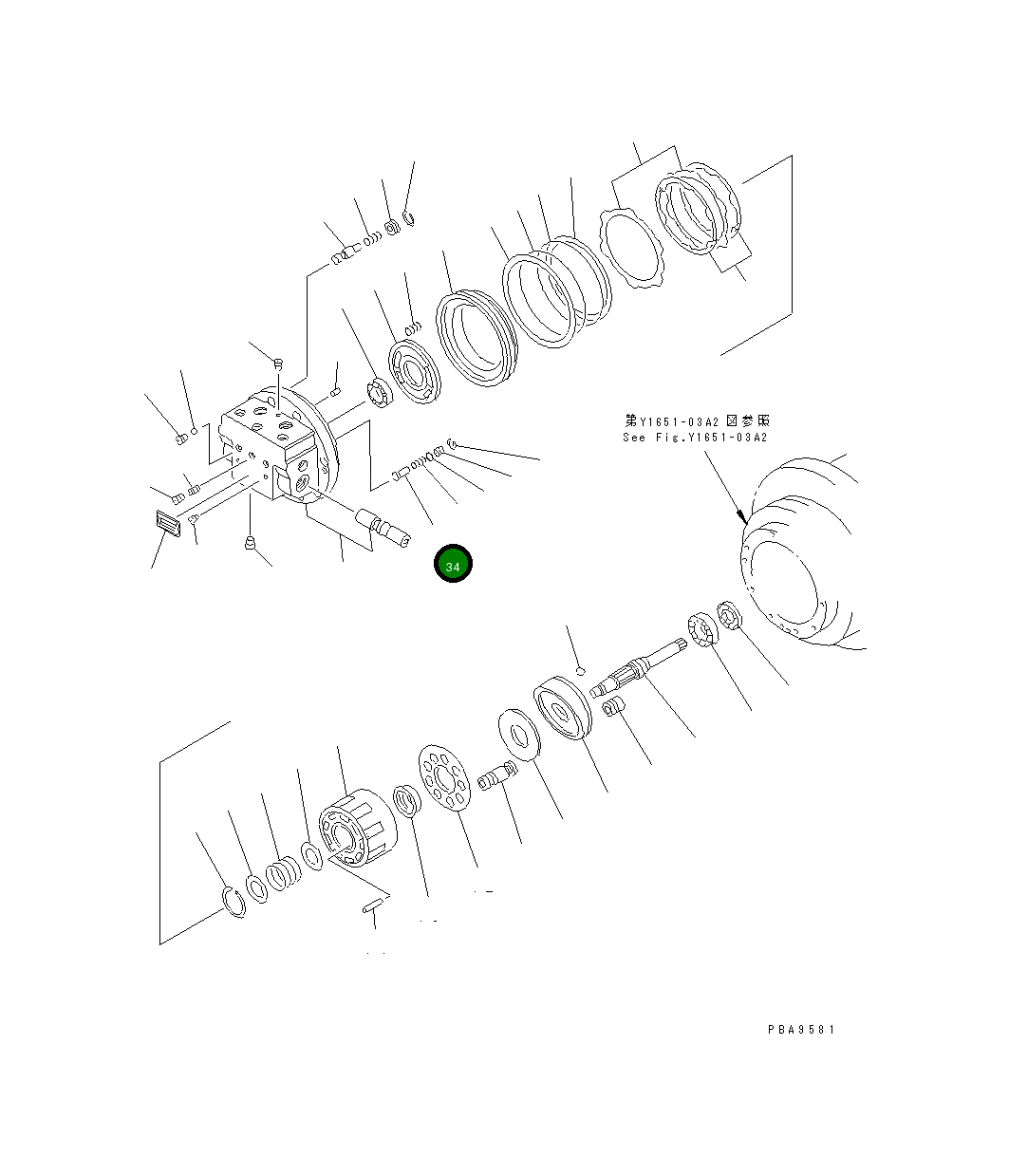 第Y1651-03A2図参照
See Fig.Y1651-03A2

34

PBA9581