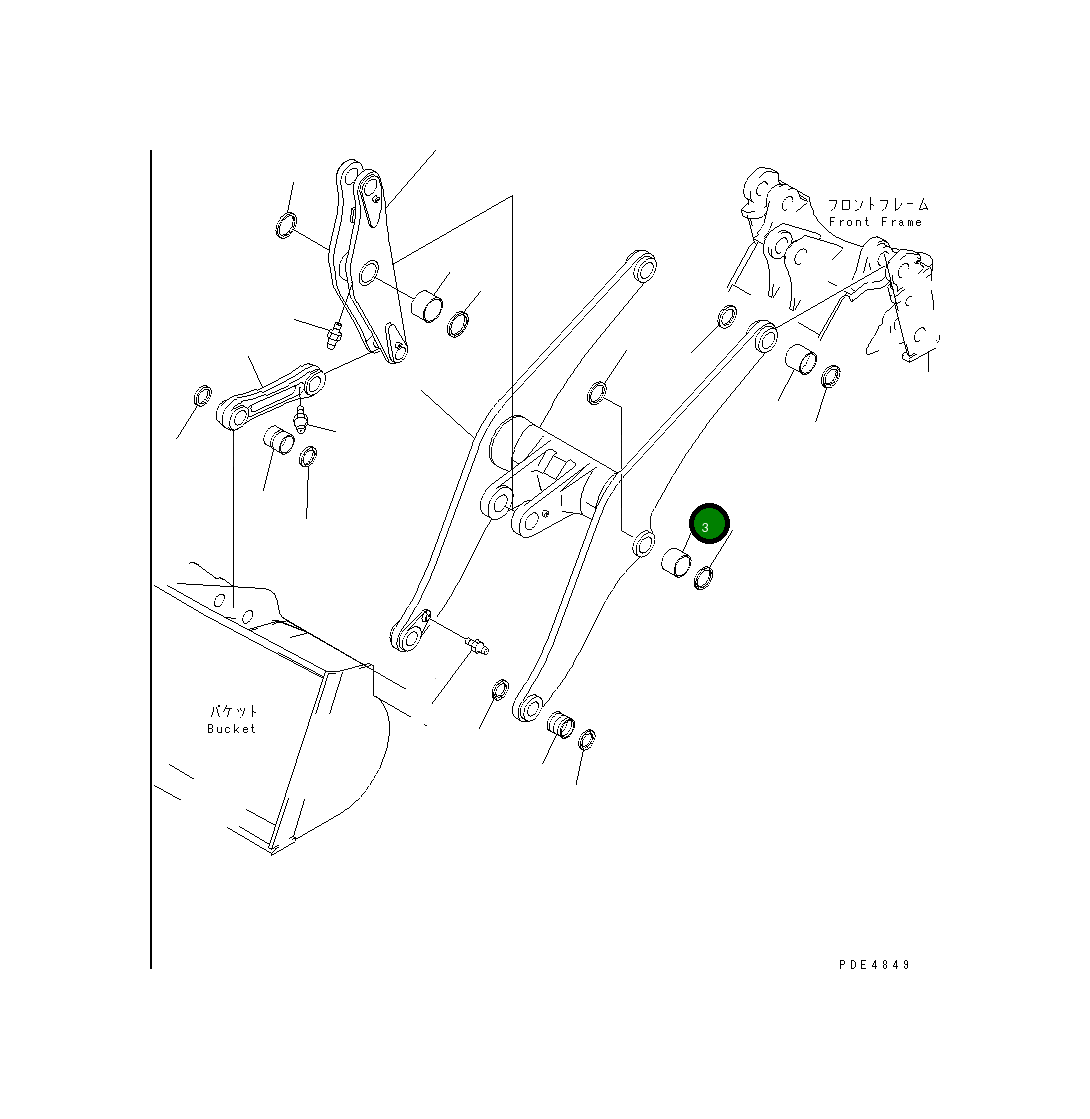 フロントフレーム
Front Frame

3

バケット
Bucket

PDE4849