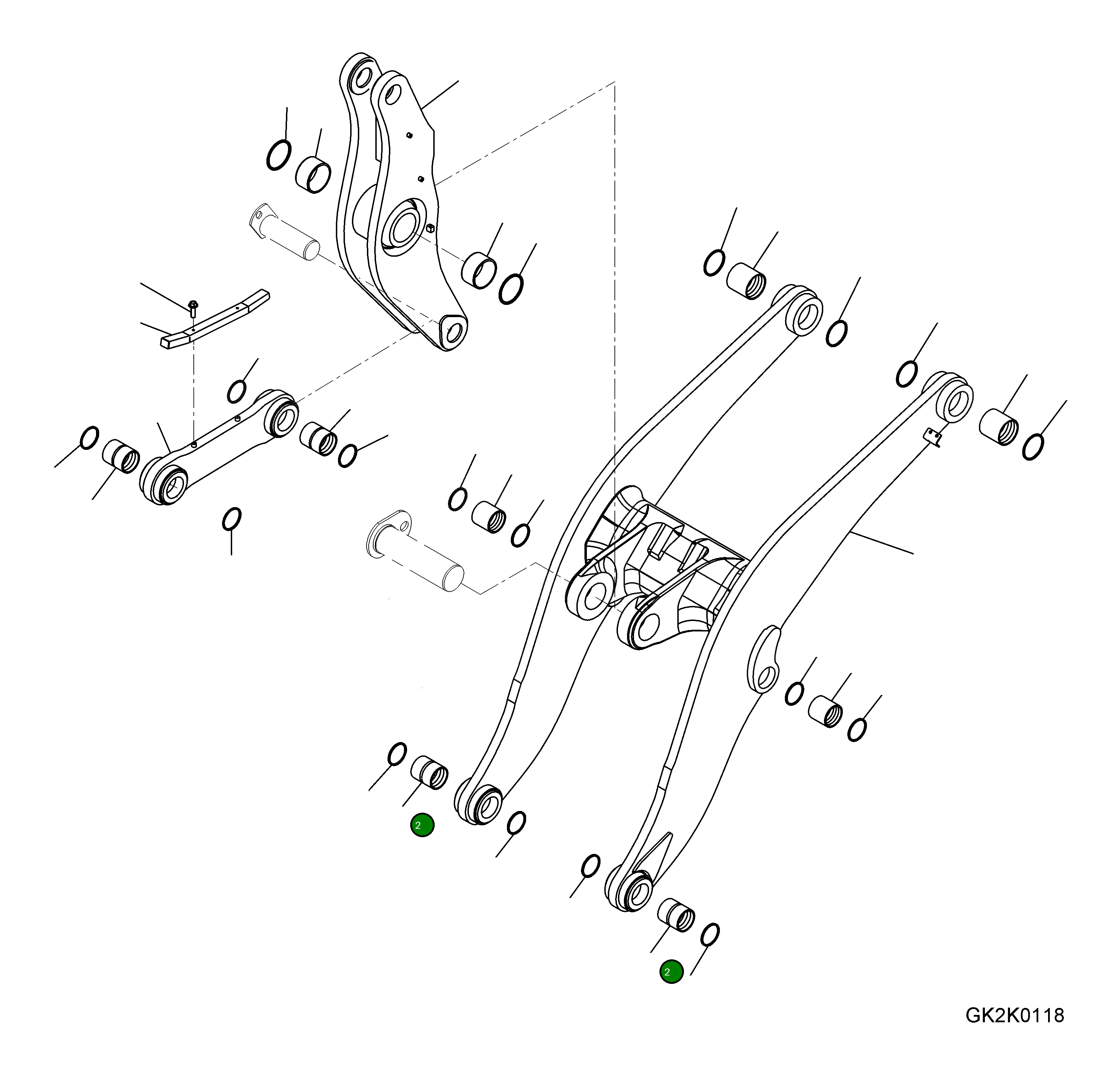 2
2
GK2K0118