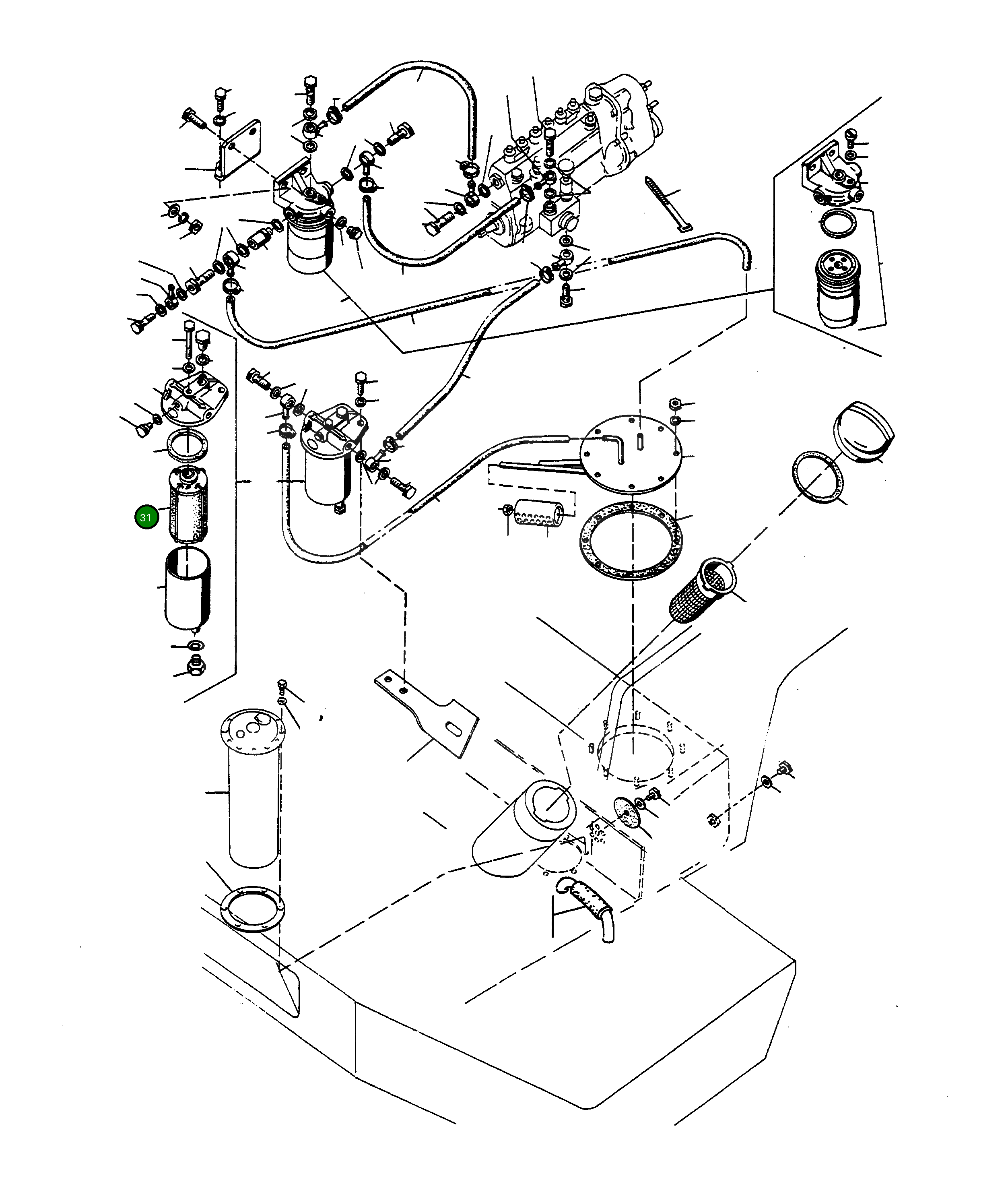 31