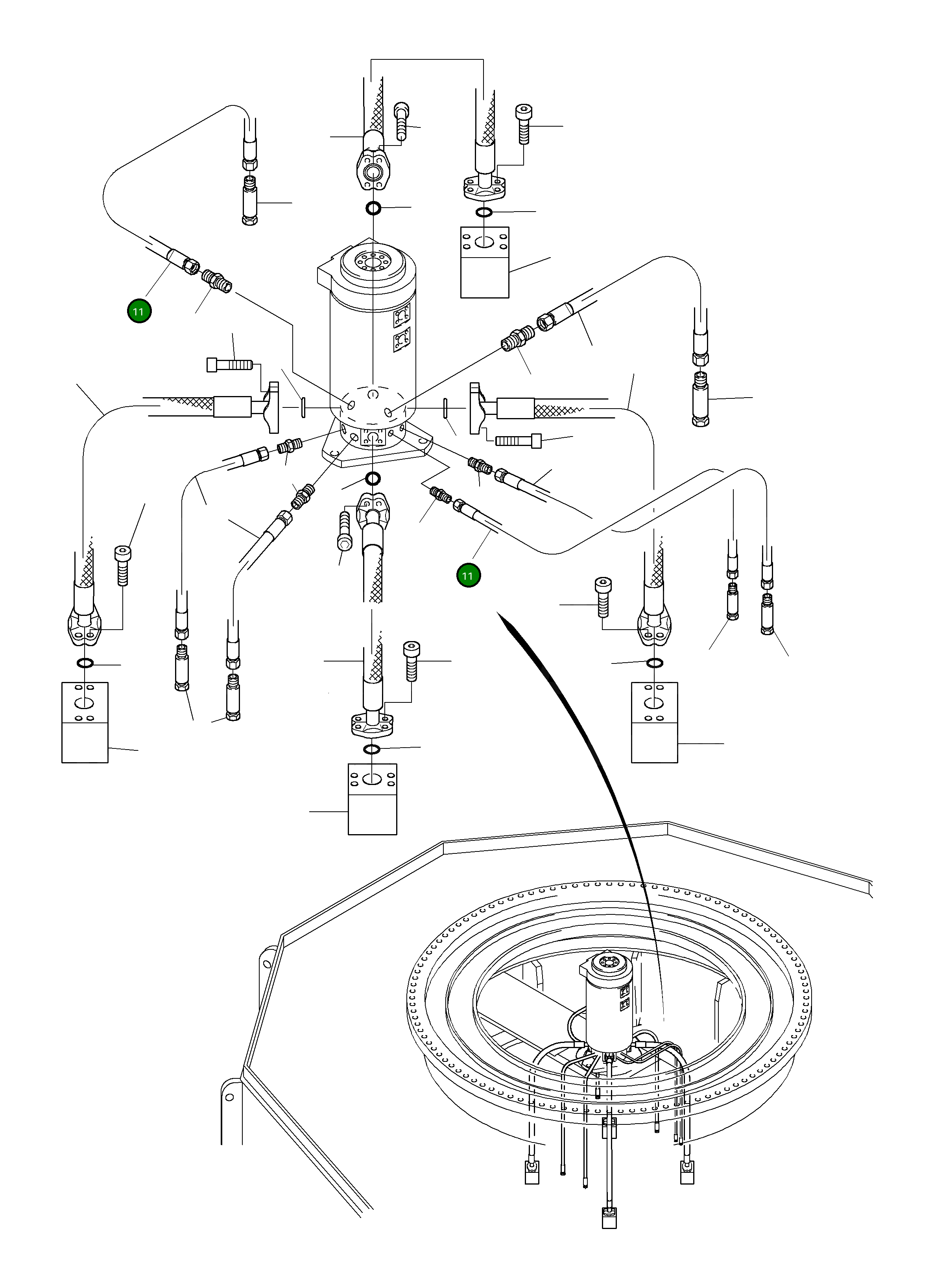 11

11