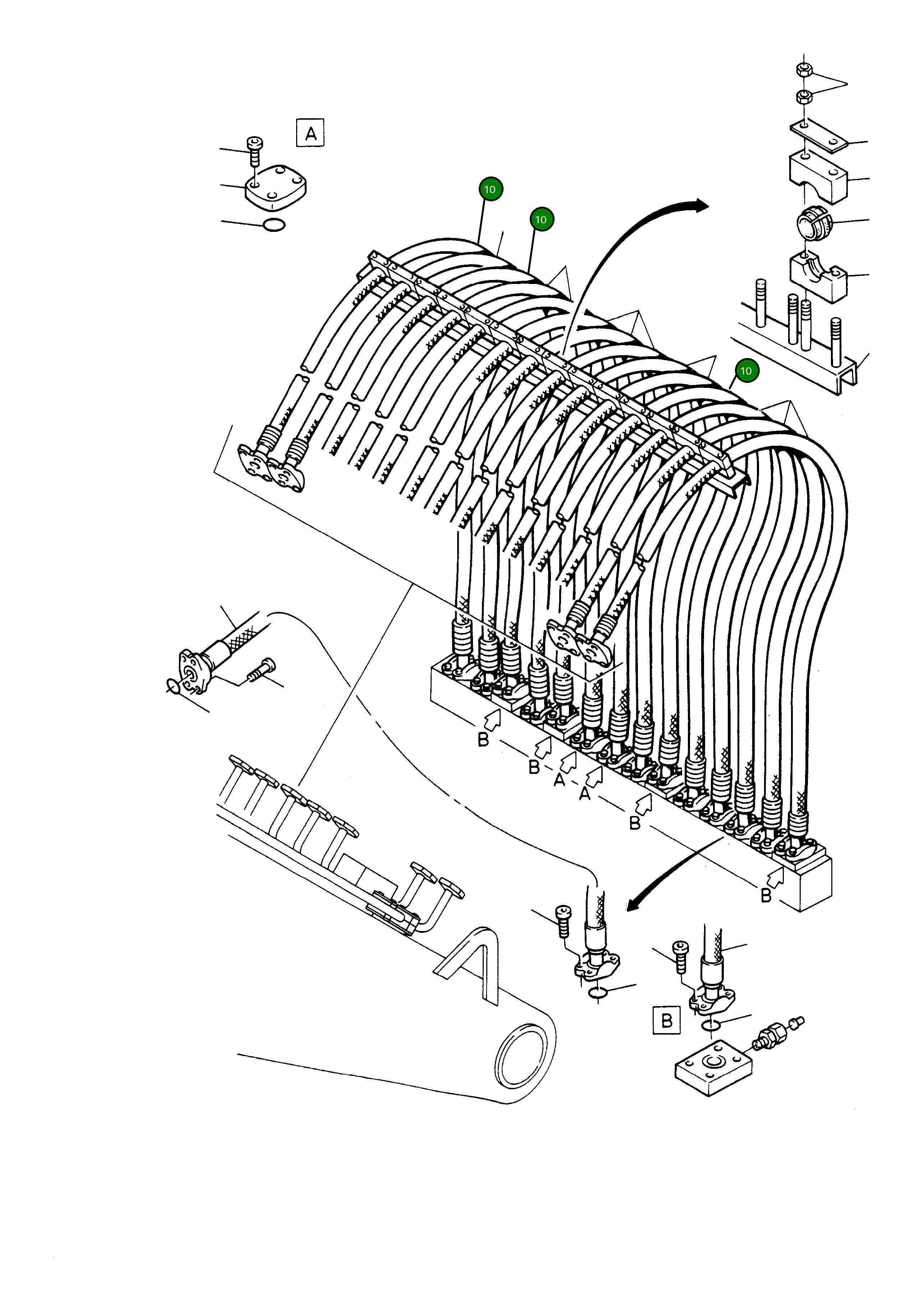 A

10

10

10

B

B

A

A

B

B

B