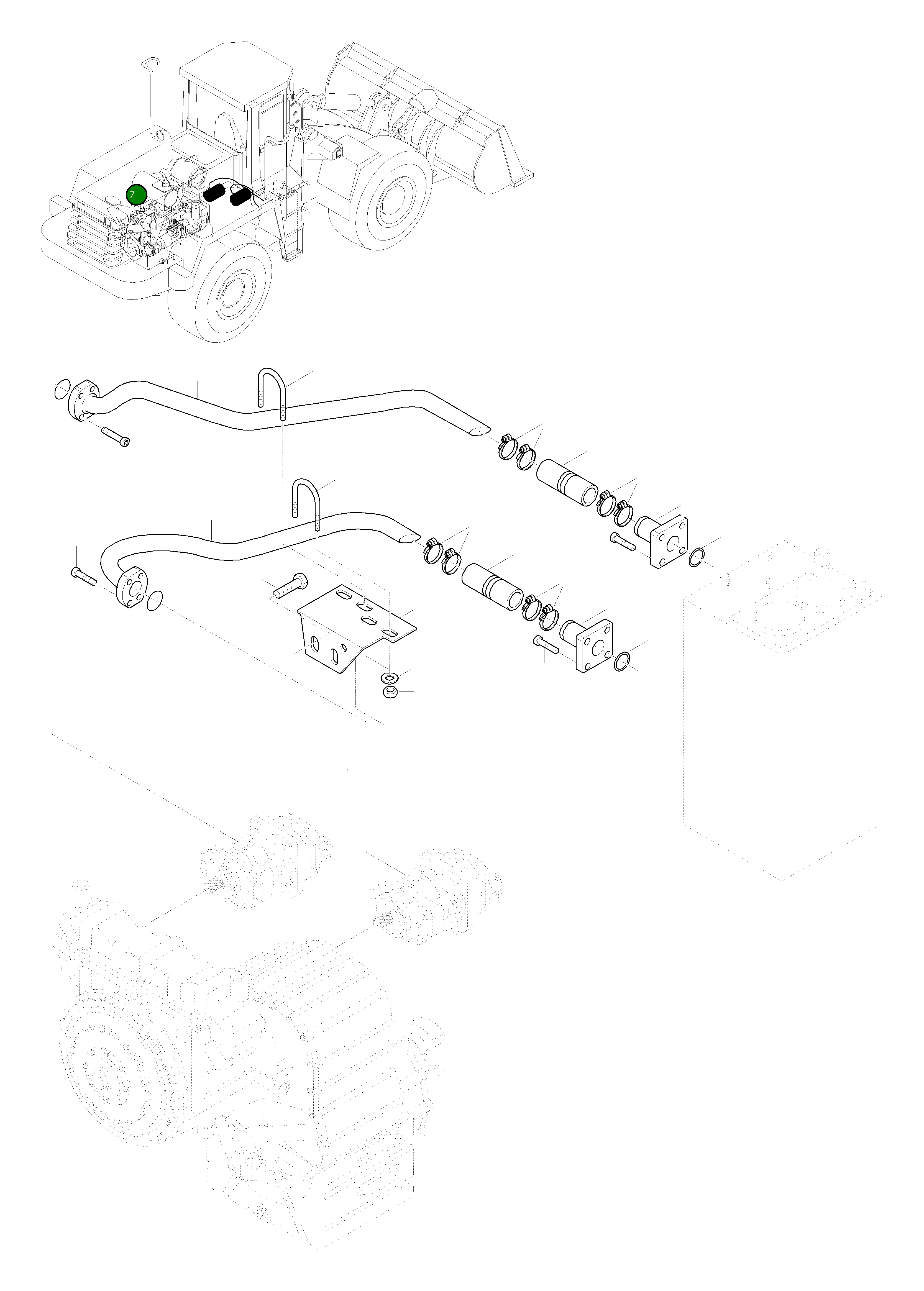 7