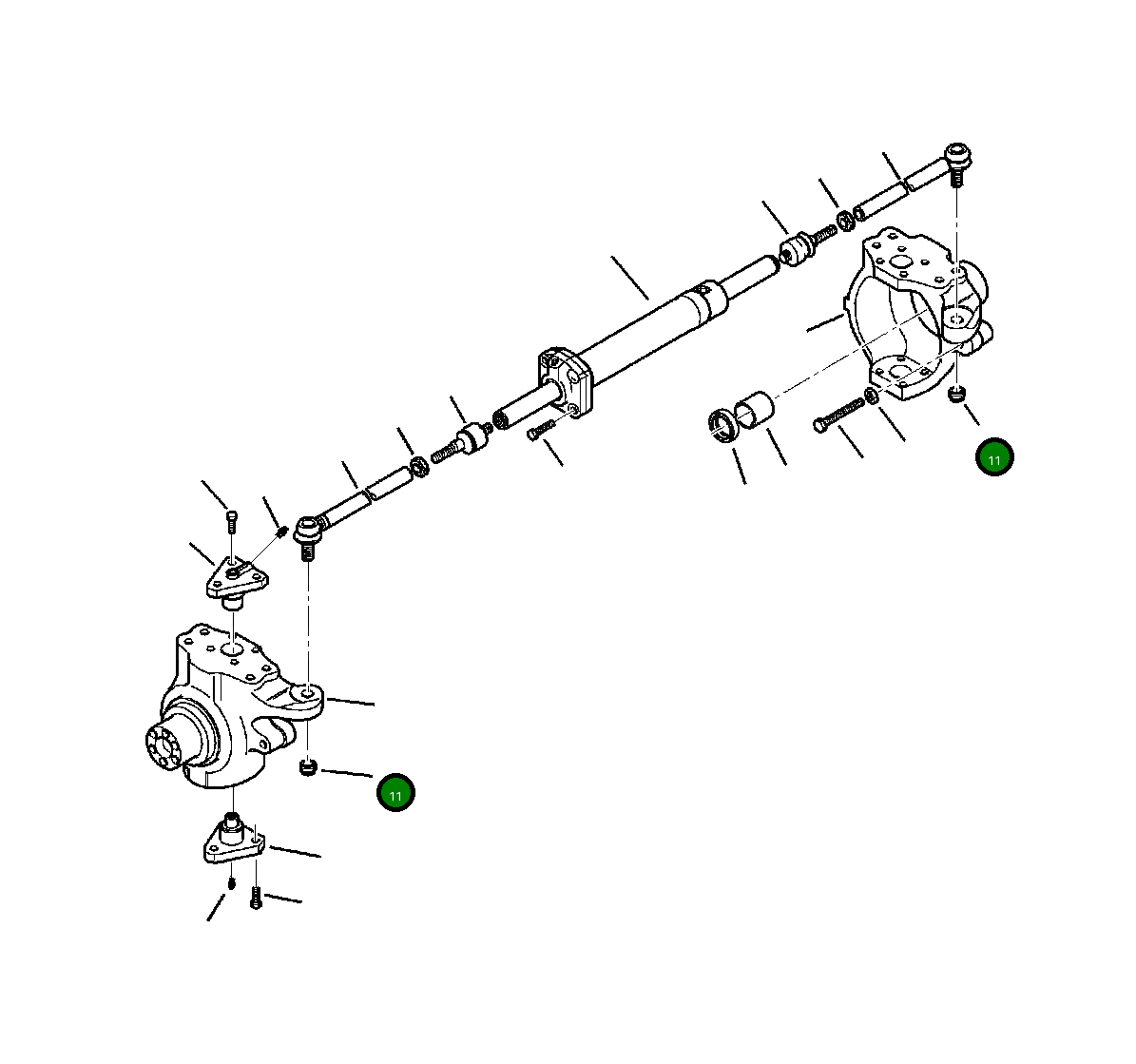 11

11