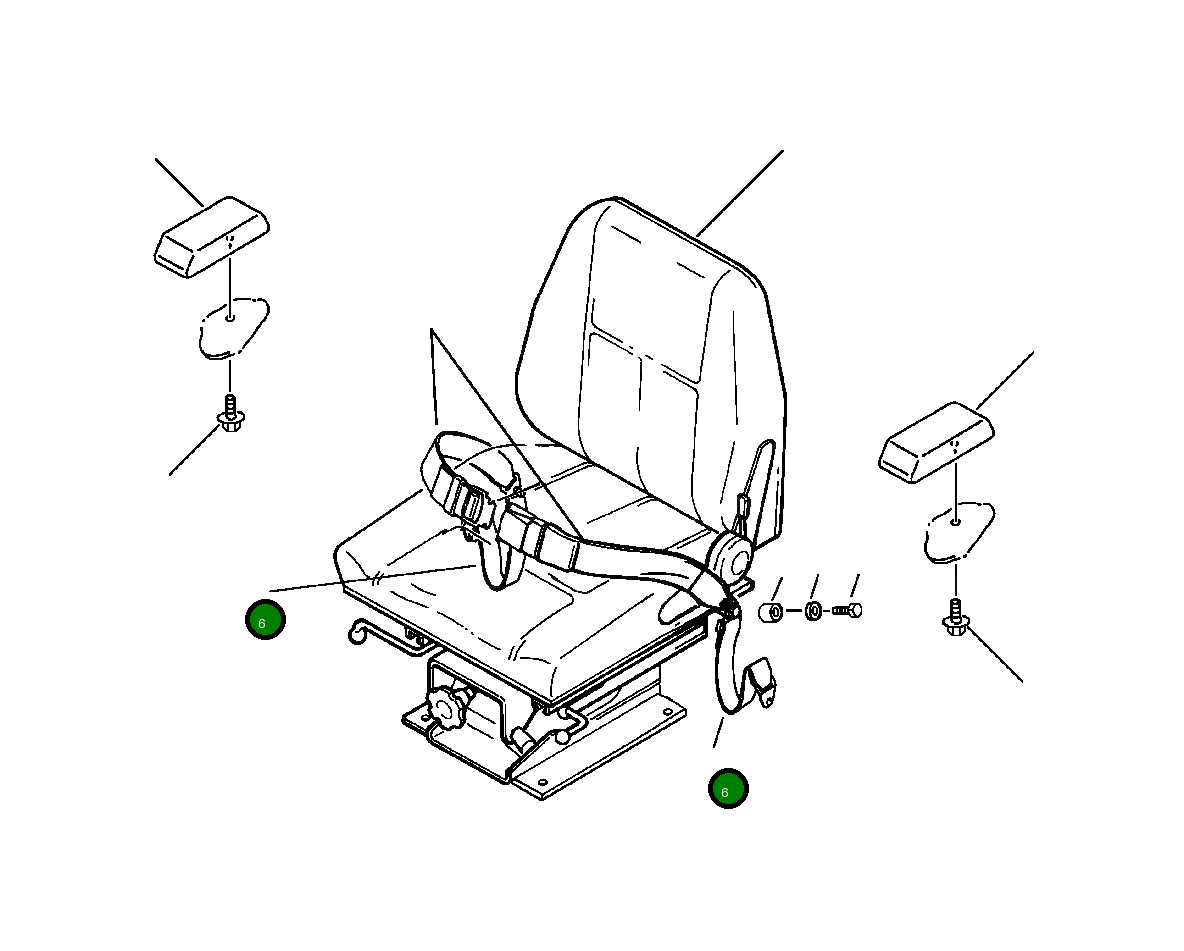 6

6