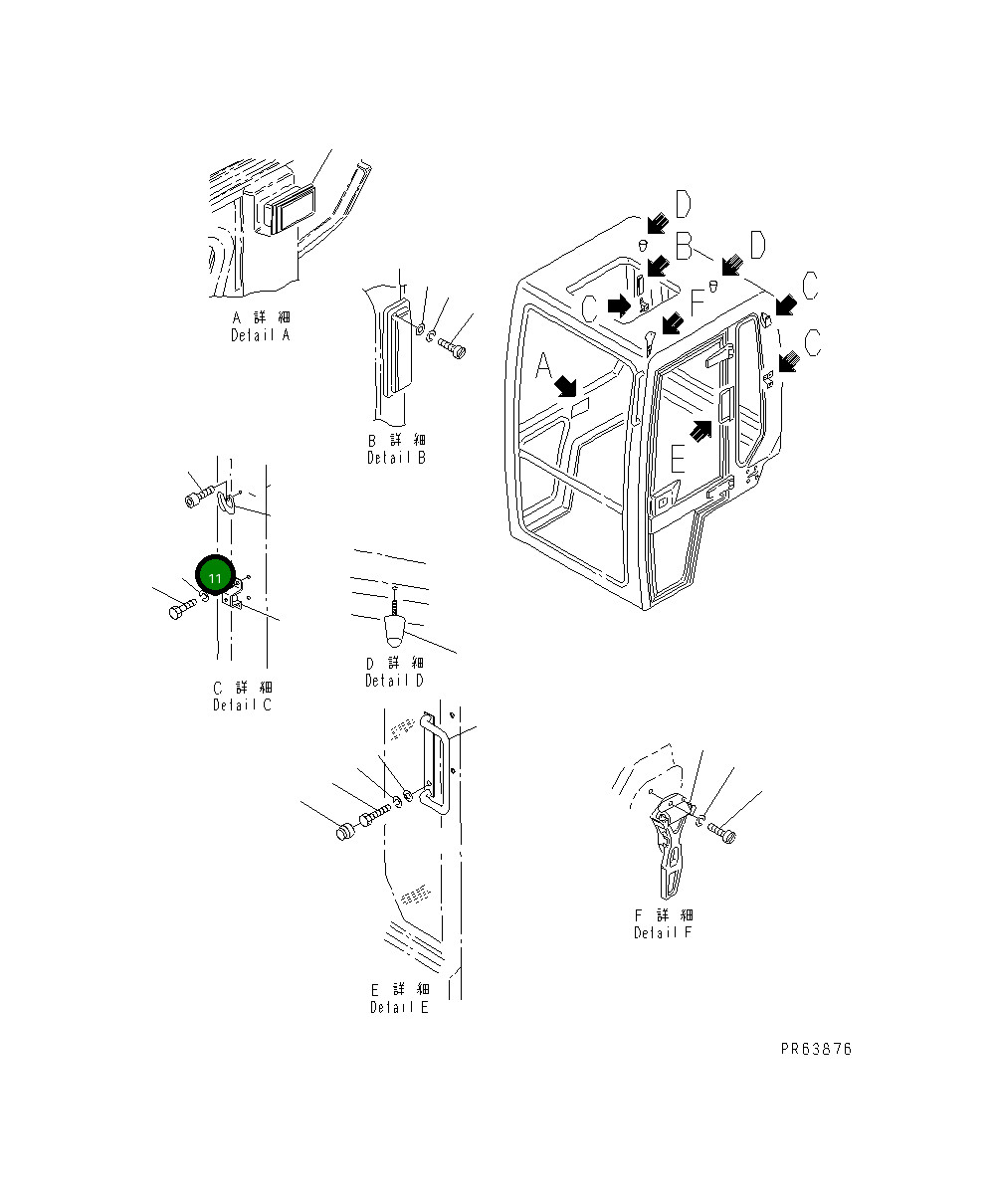 A 詳 細
Detail A

B 詳 細
Detail B

D
B
D
C
F
C
C
A
E

11

C 詳 細
Detail C

D 詳 細
Detail D

E 詳 細
Detail E

F 詳 細
Detail F

PR63876