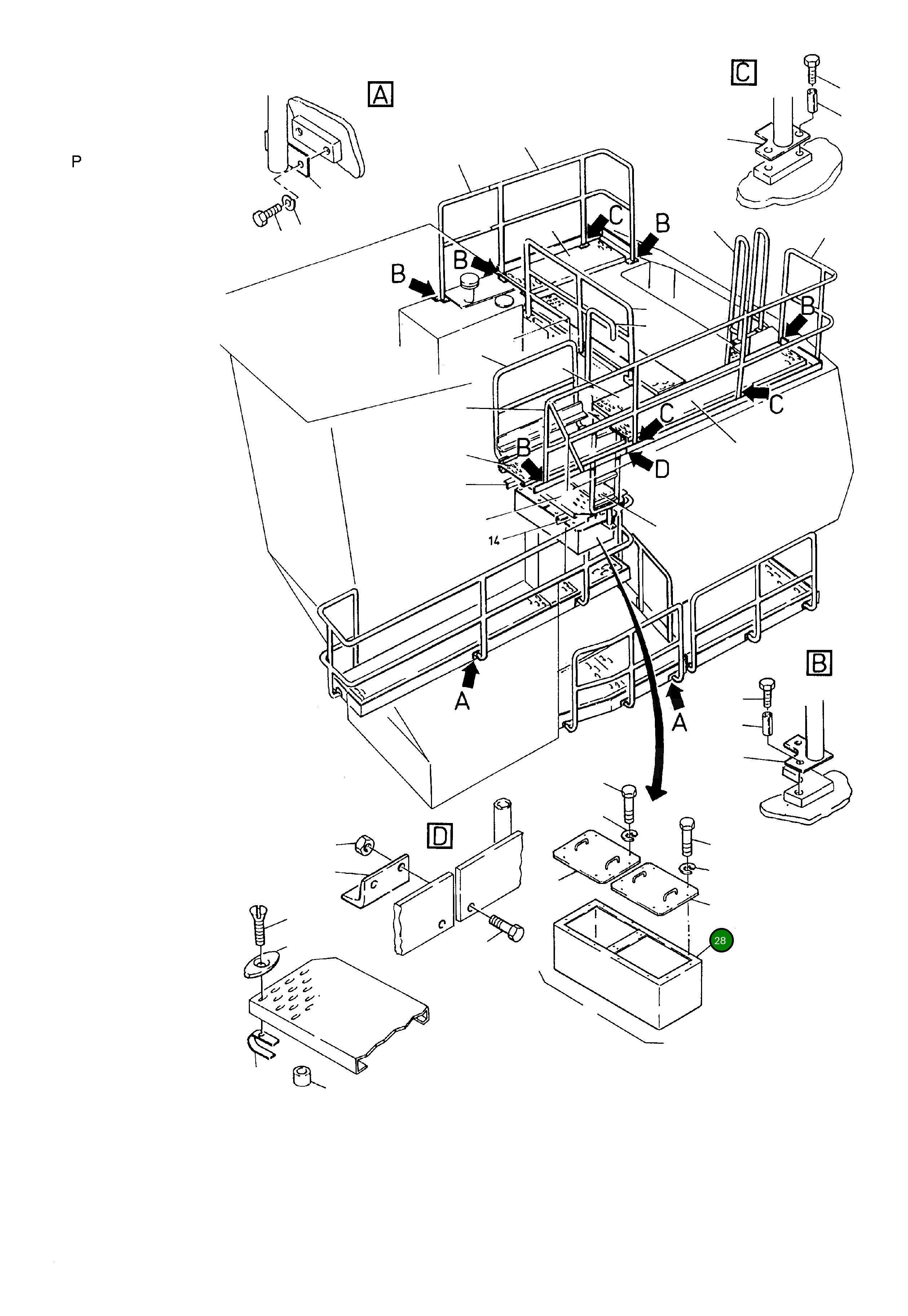 P

A

C

C

B

B

B

B

C

C

B

D

14

A

A

B

D

28