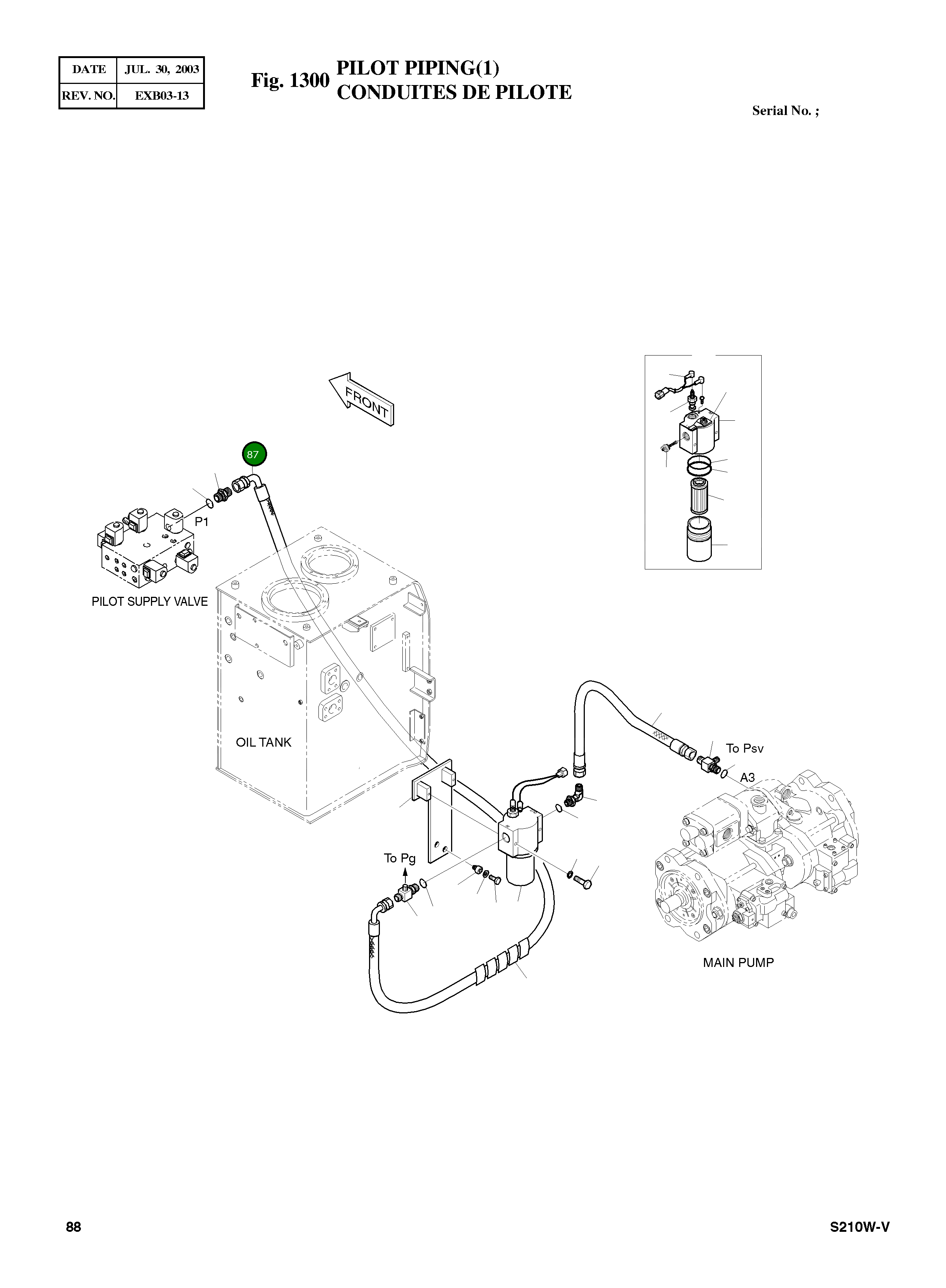 | DATE | JUL. 30, 2003 |
|---|---|
| REV. NO. | EXB03-13 |

Fig. 1300 PILOT PIPING(1)
CONDUITES DE PILOTE

Serial No. ;

FRONT

87

P1

PILOT SUPPLY VALVE

OIL TANK

To Psv

A3

To Pg

MAIN PUMP

88

S210W-V