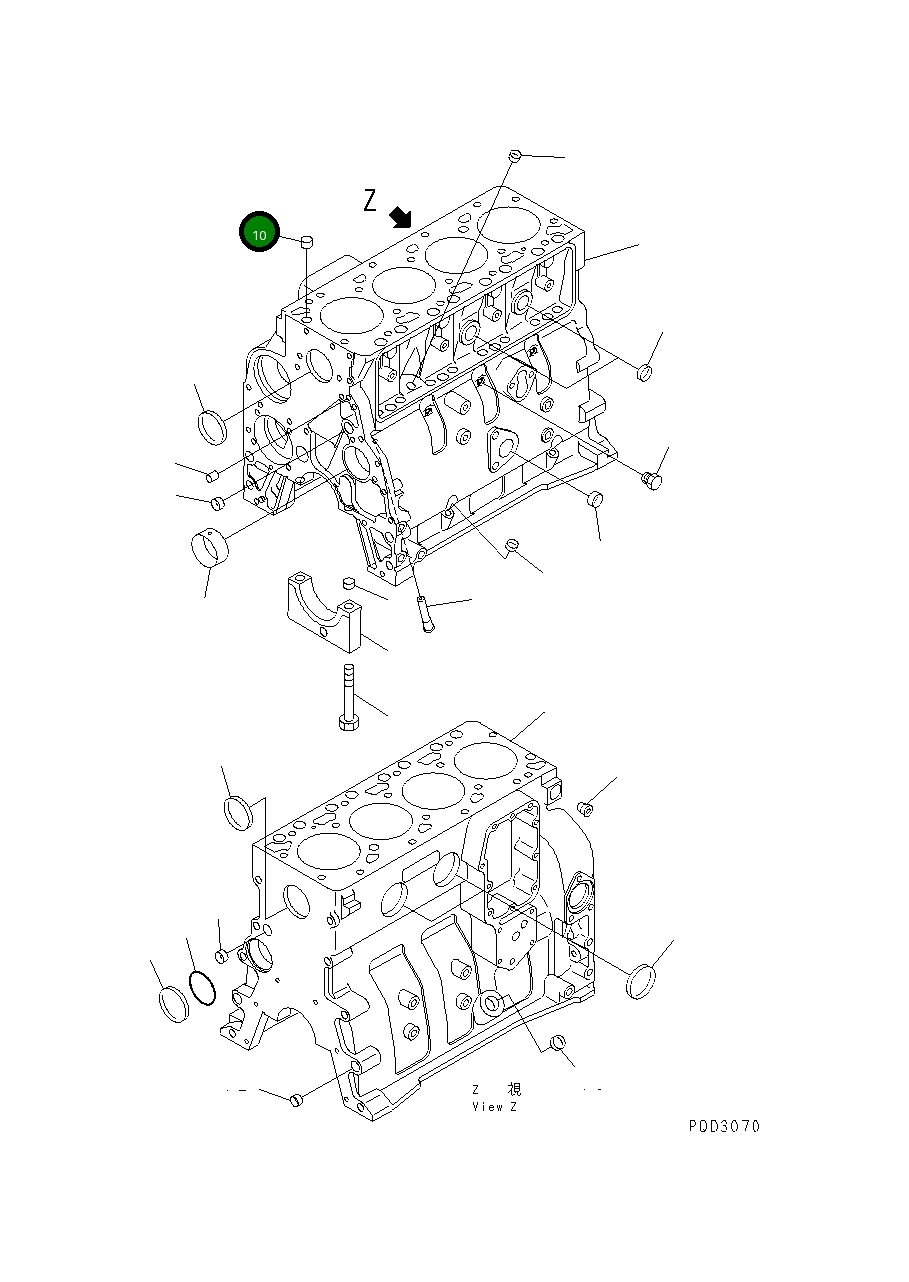 Z

10

Z 視
View Z

PDD3070