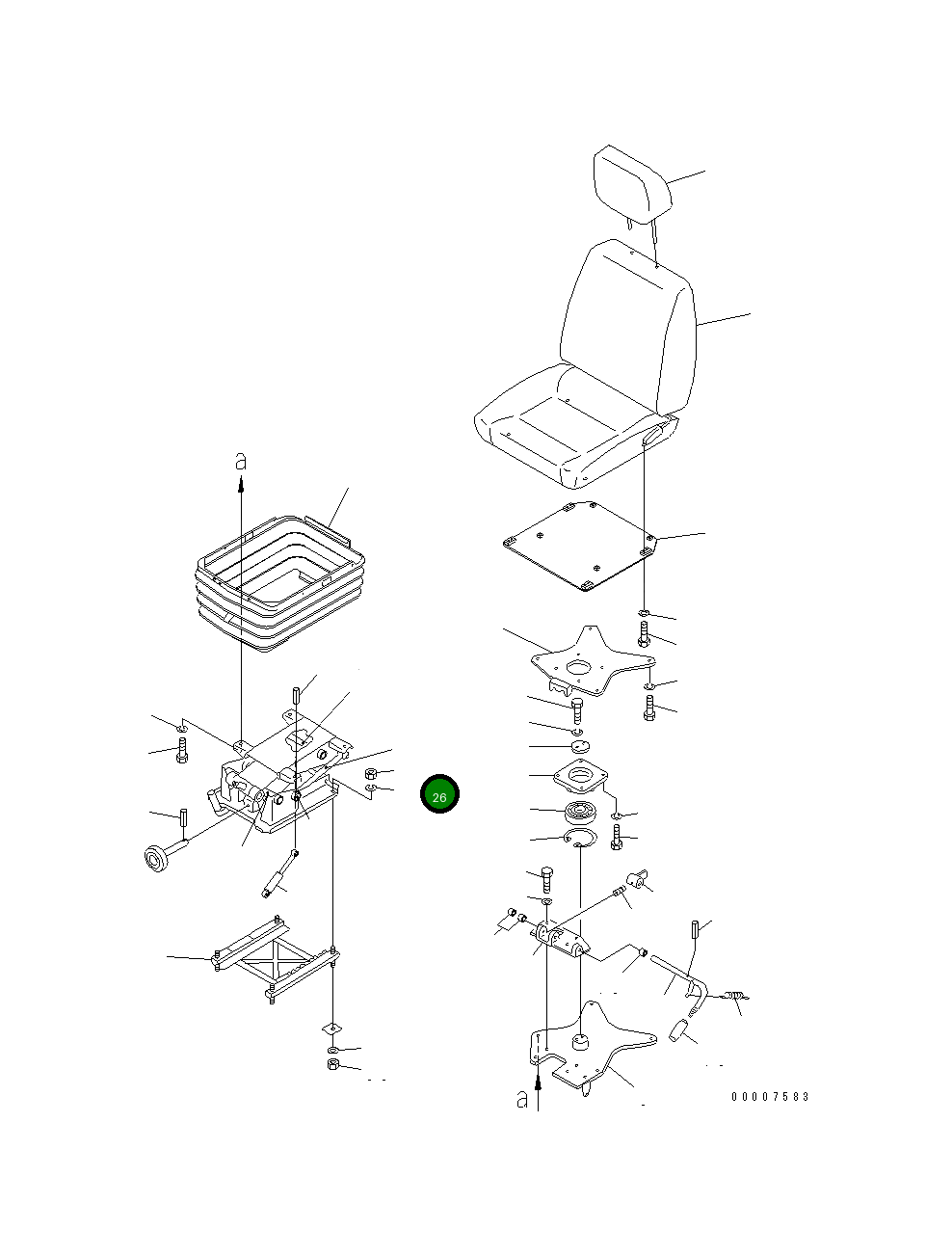 a

26

a

00007583