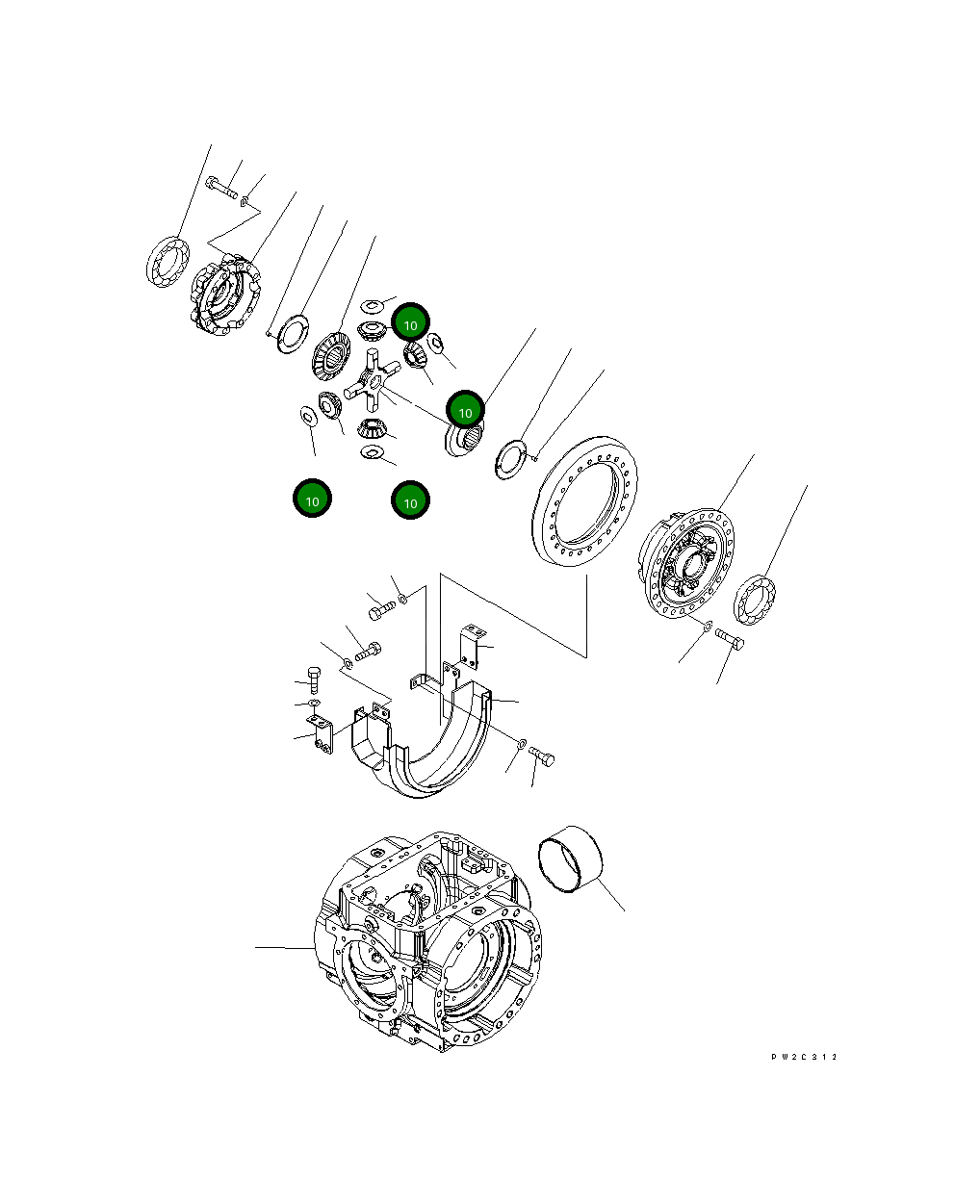 10
10
10
10
PW2C312