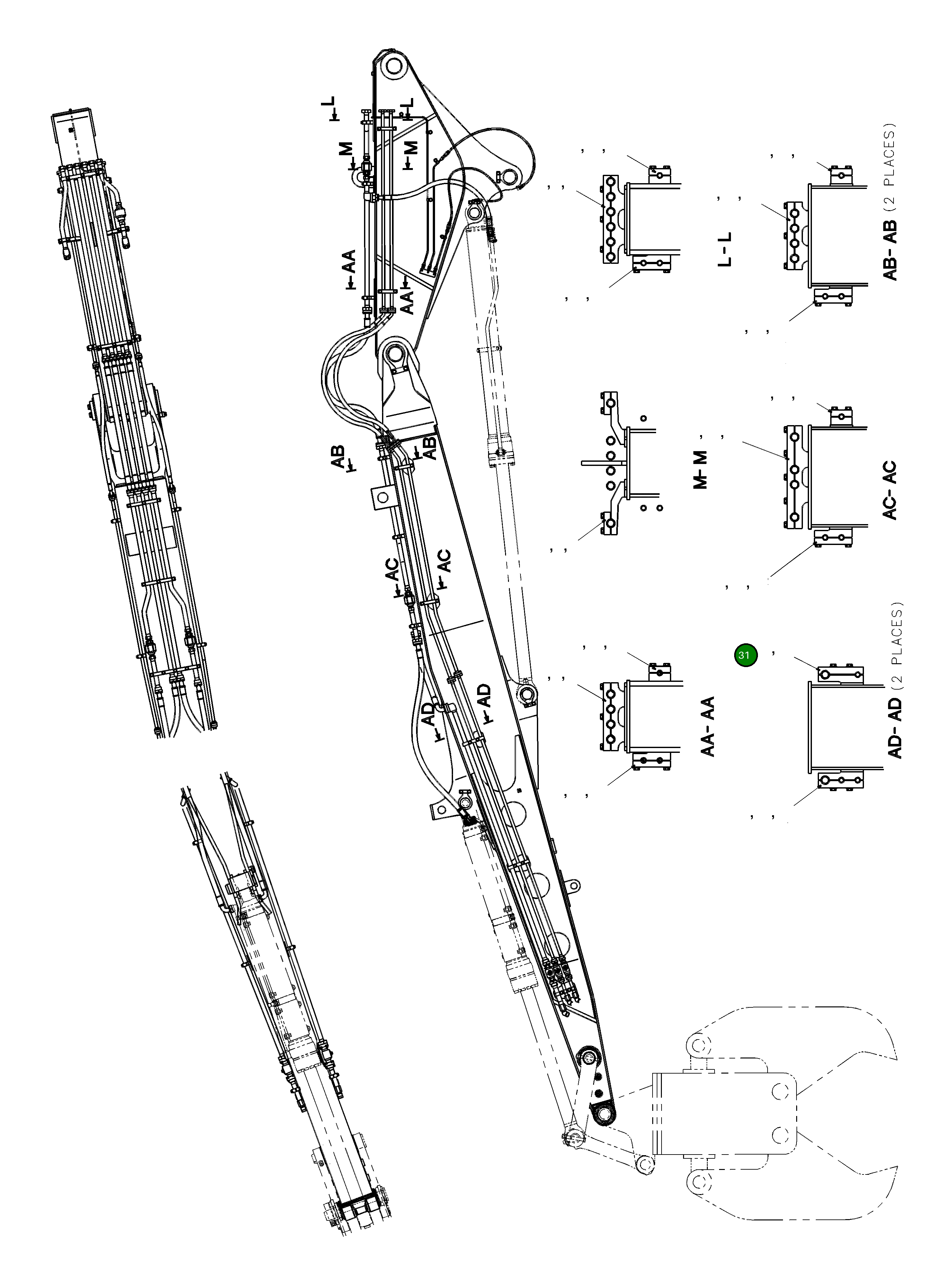 L
L
M
M
AA
AA
AB
AB
AC
AC
AD
AD
L-L
AB-AB (2 PLACES)
M-M
AC-AC
AA-AA
31
AD-AD (2 PLACES)