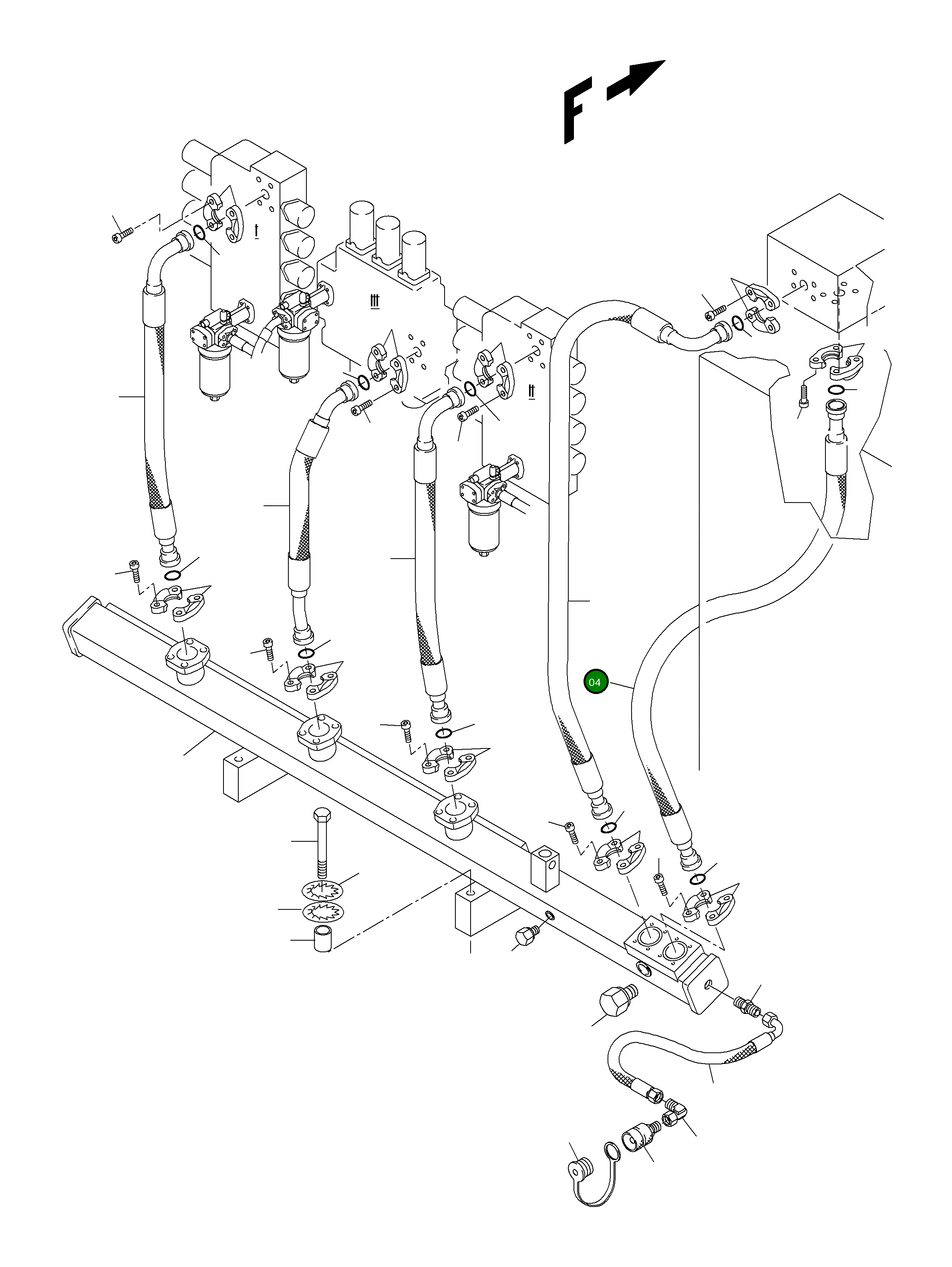 F

I

III

II

04