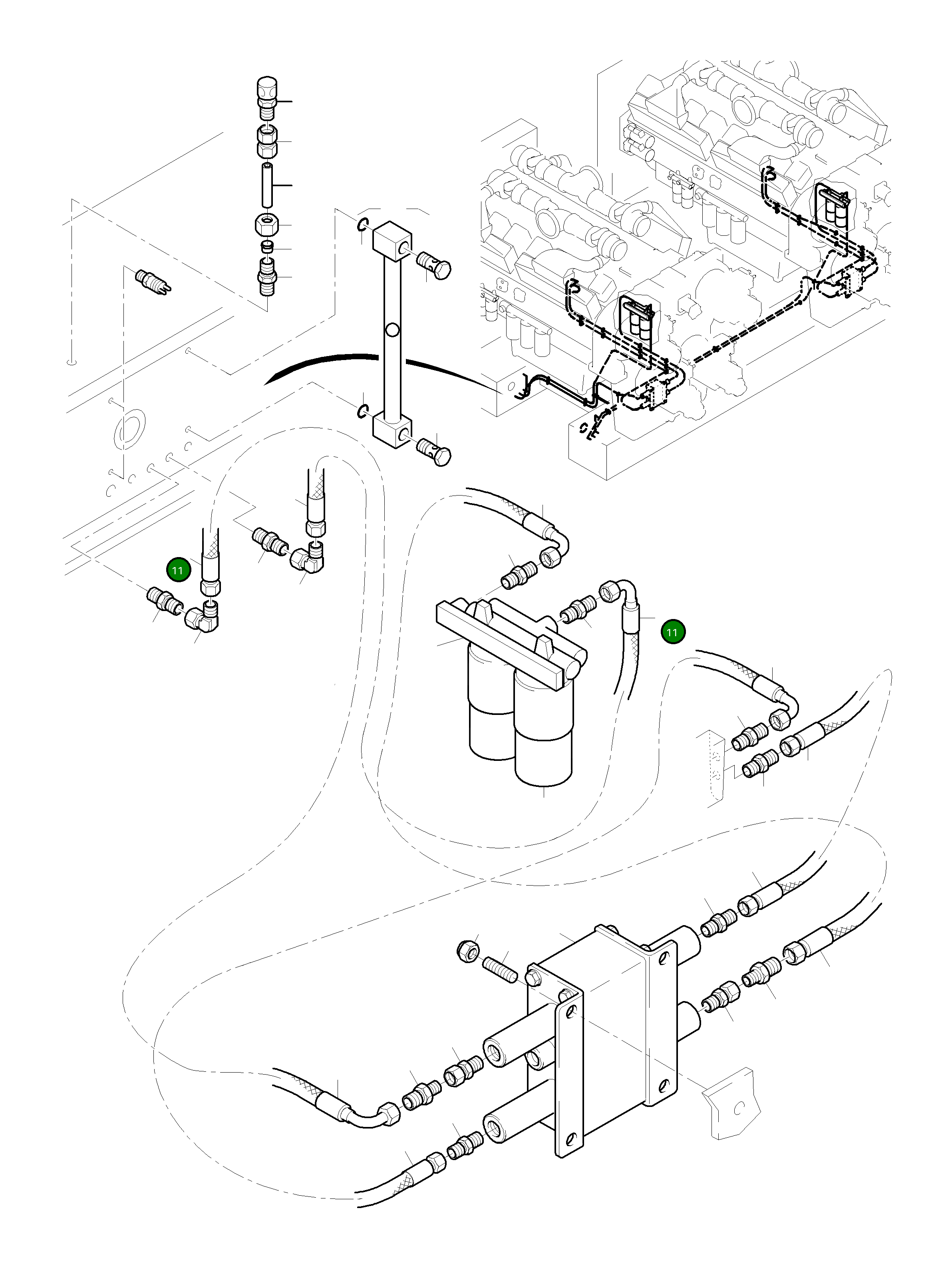 11

11