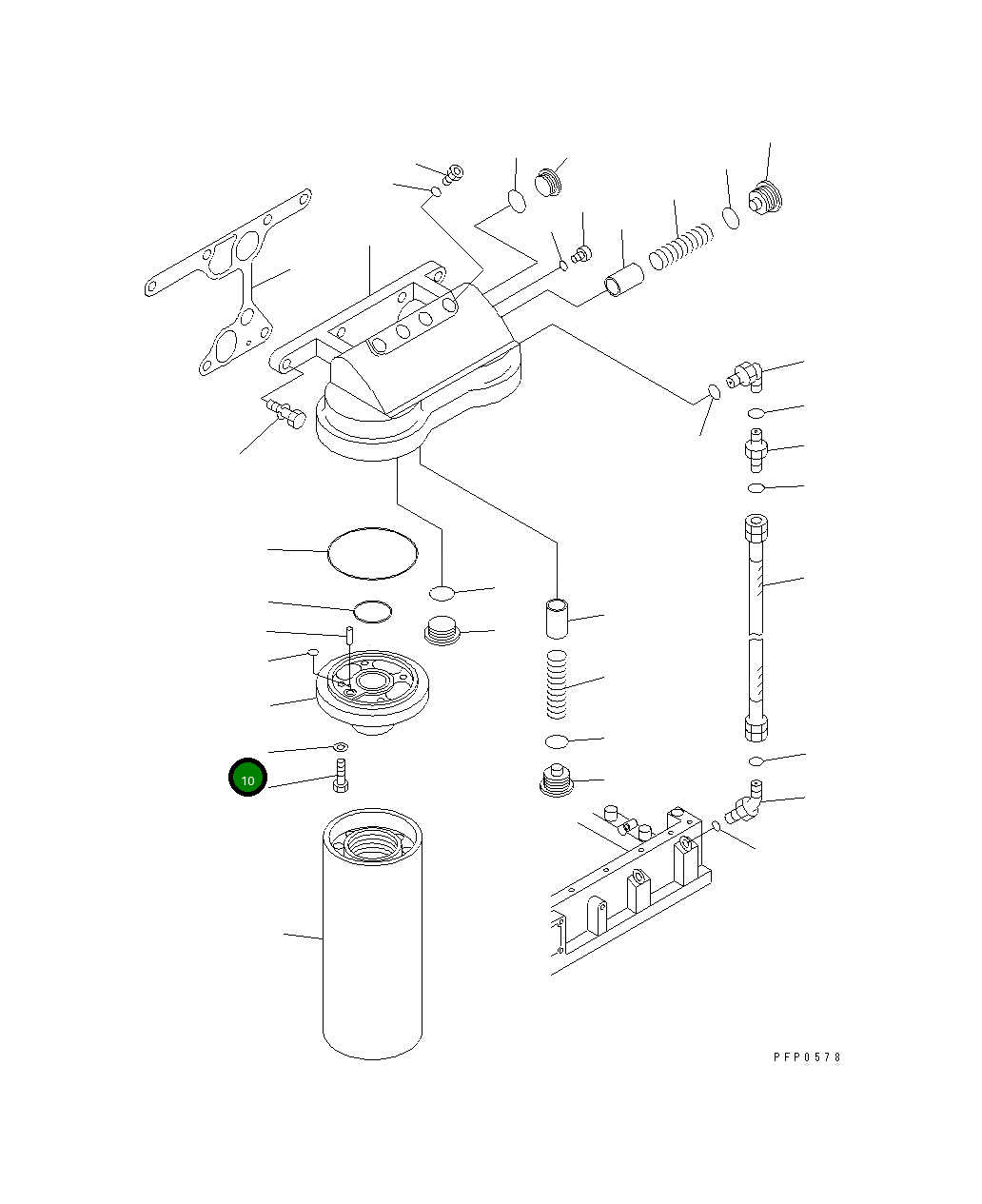 10

PFP0578