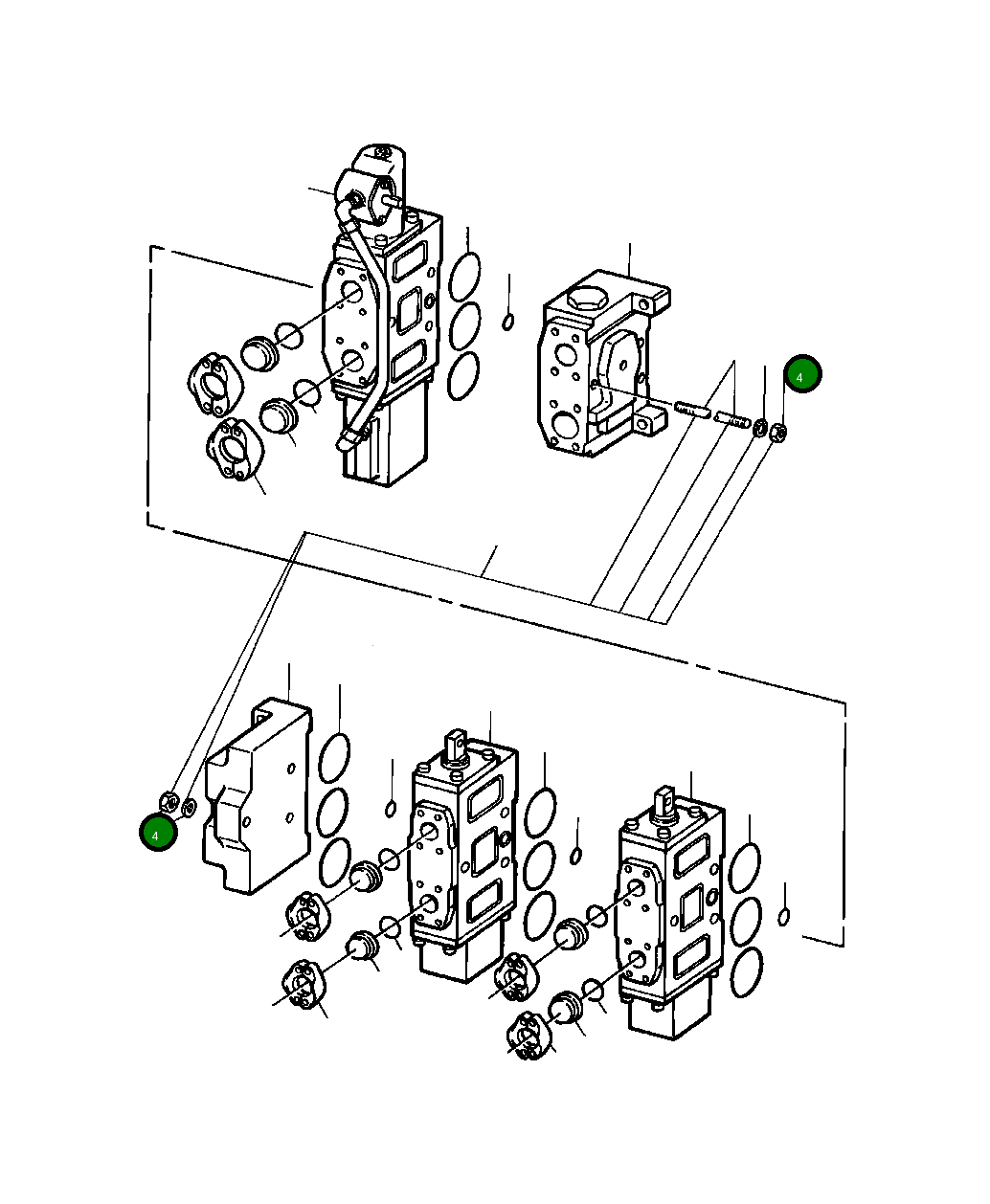 4

4