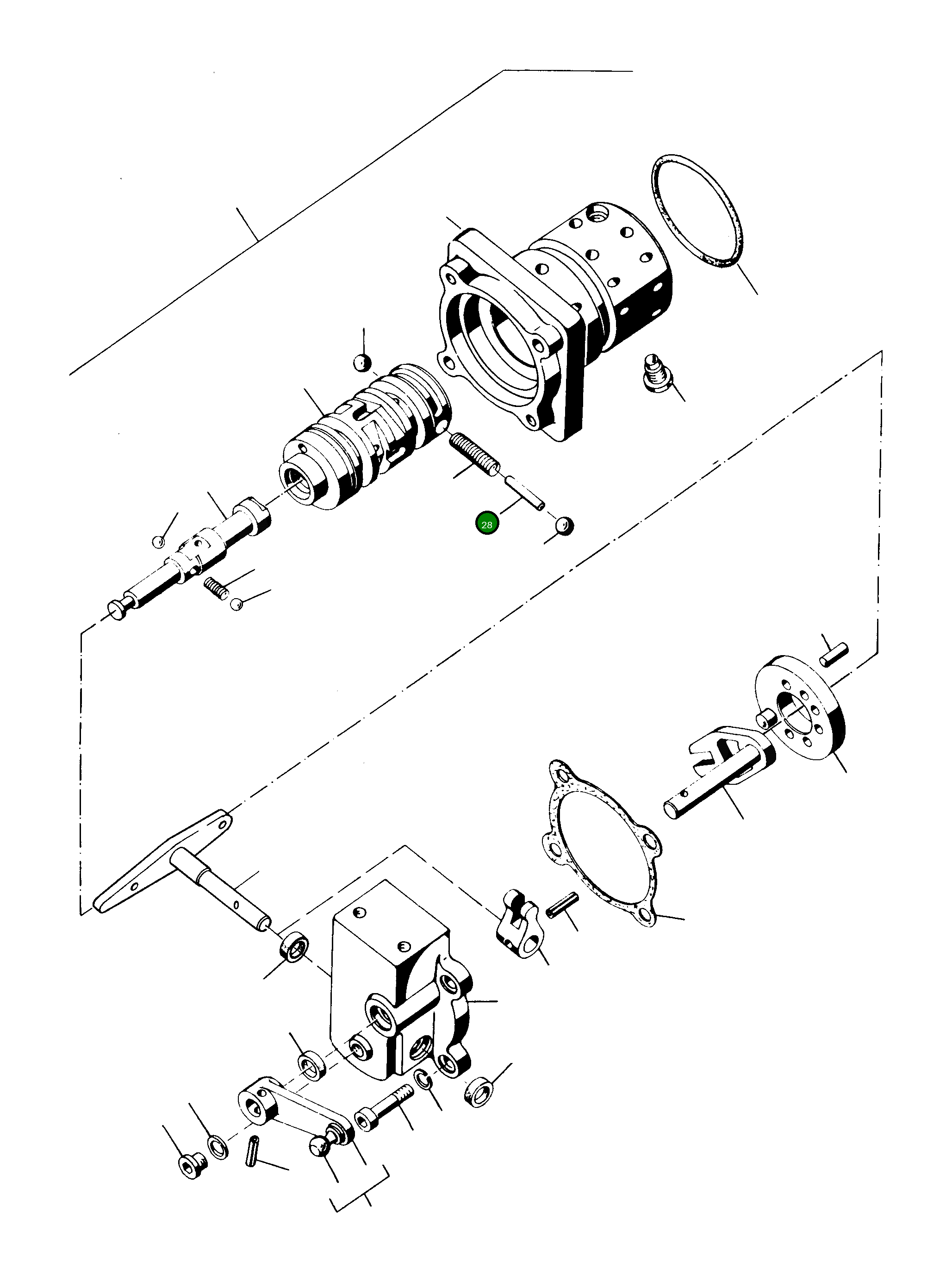 28