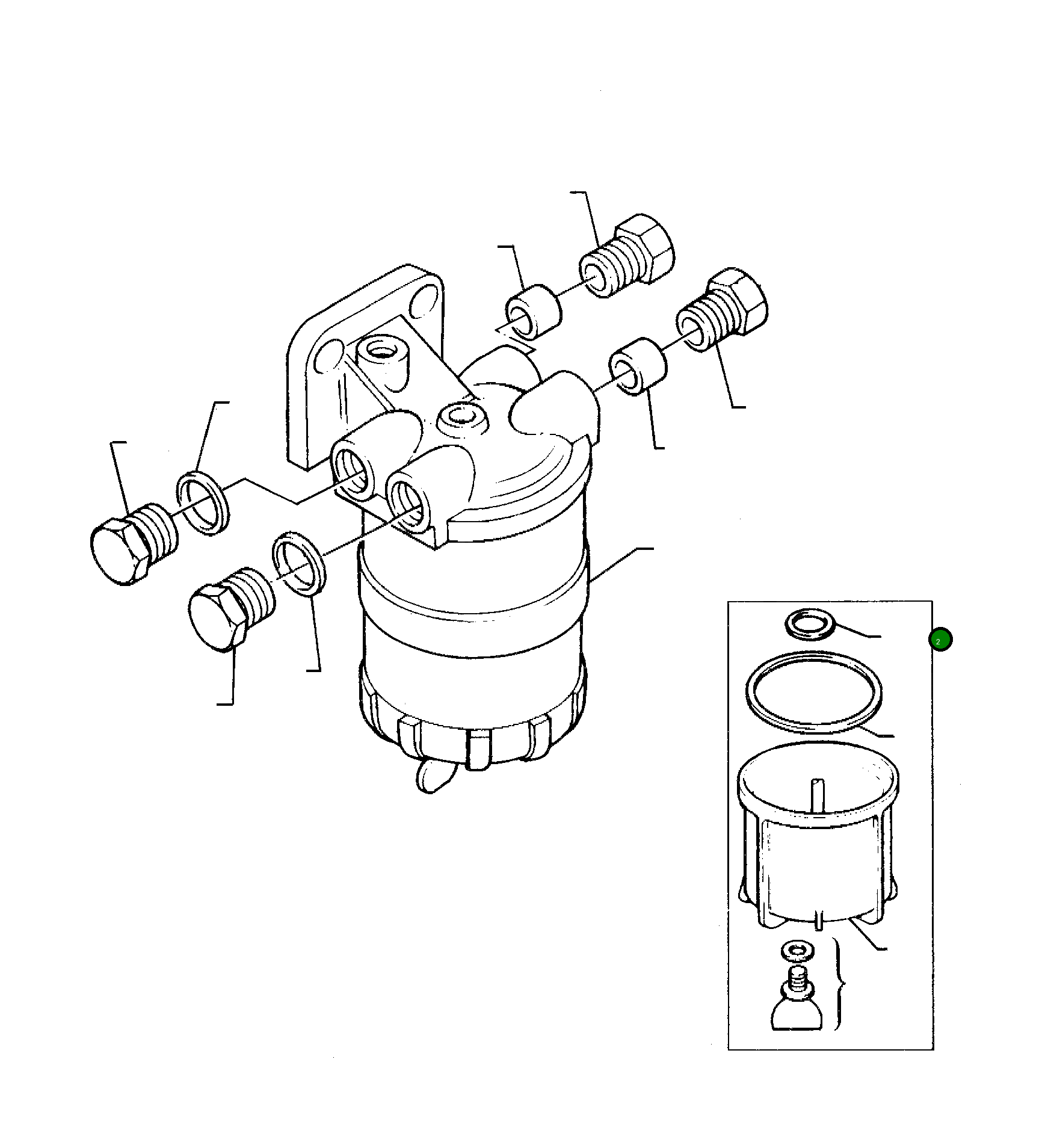 2