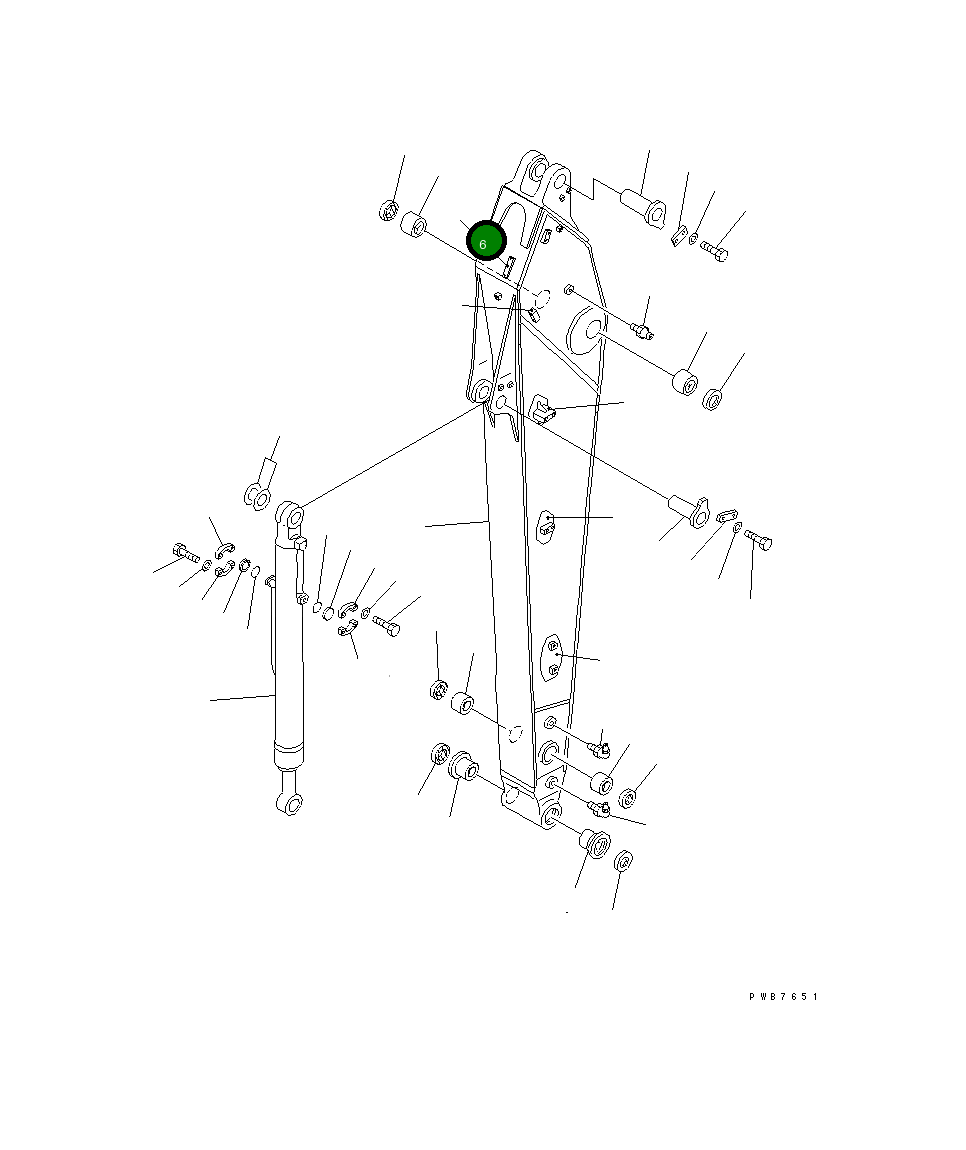 6

PWB7651