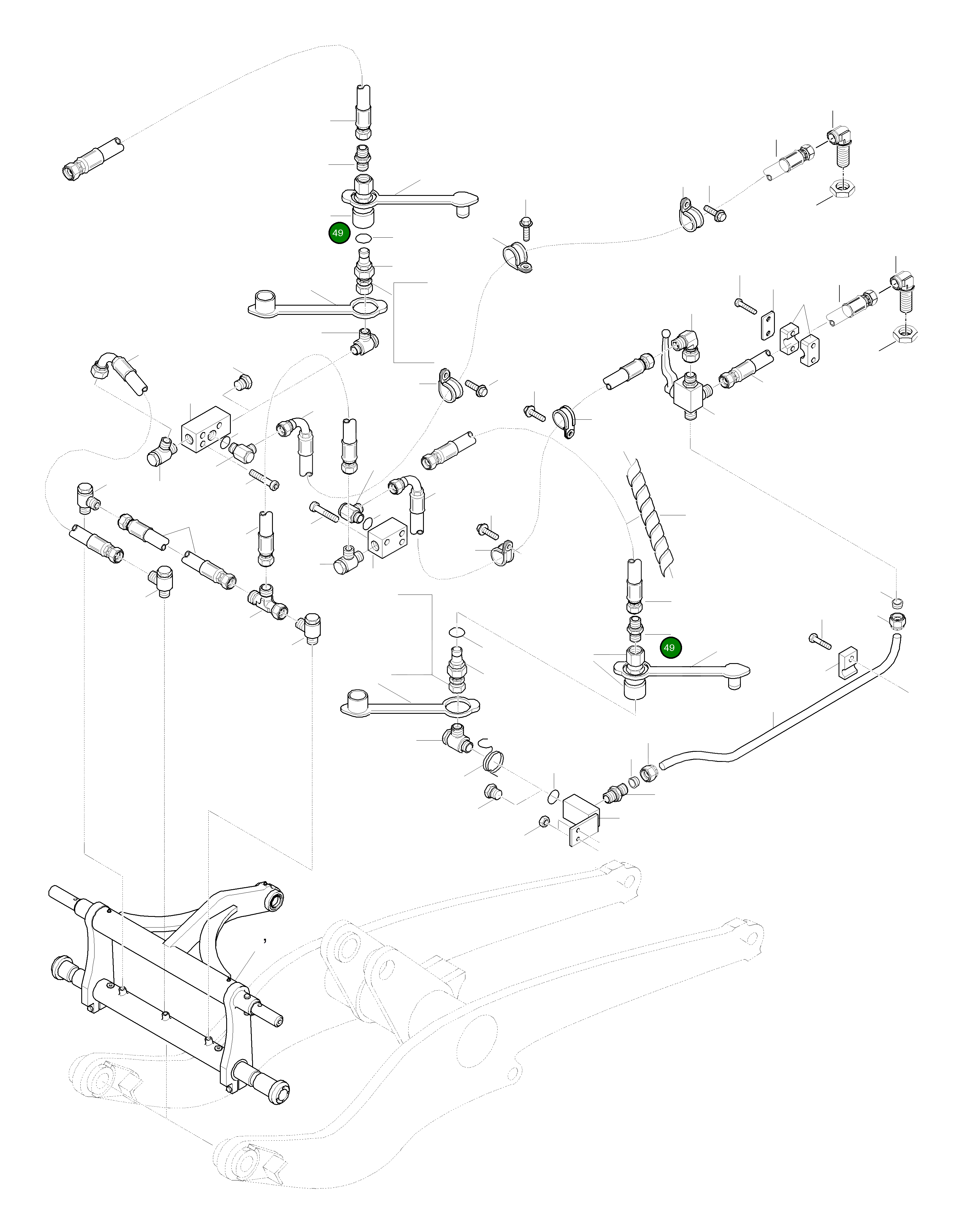 49

49