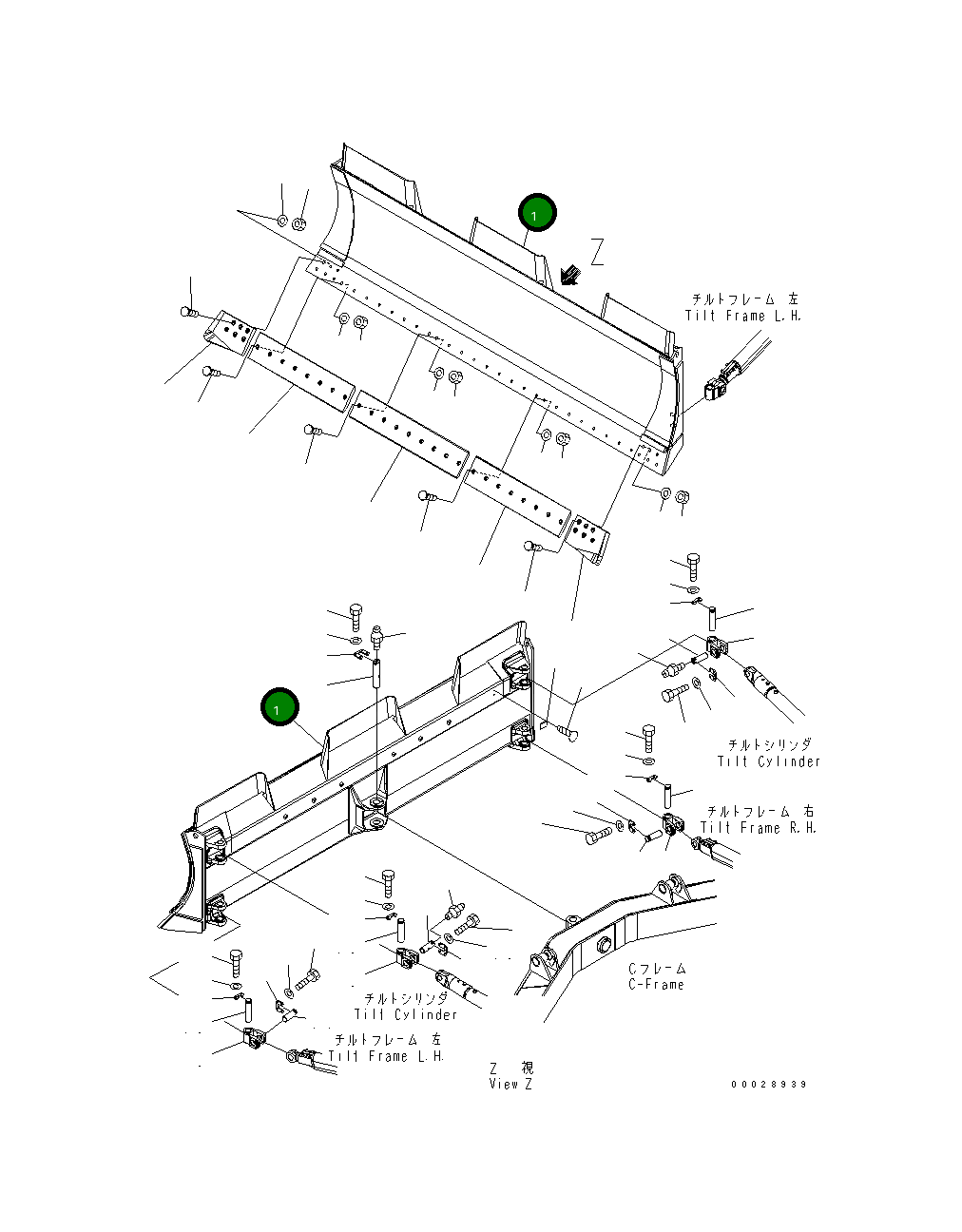 1

Z

チルトフレーム 左
Tilt Frame L.H.

1

チルトシリンダ
Tilt Cylinder

チルトフレーム 右
Tilt Frame R.H.

Cフレーム
C-Frame

チルトシリンダ
Tilt Cylinder

チルトフレーム 左
Tilt Frame L.H.

Z 視
View Z

00028939