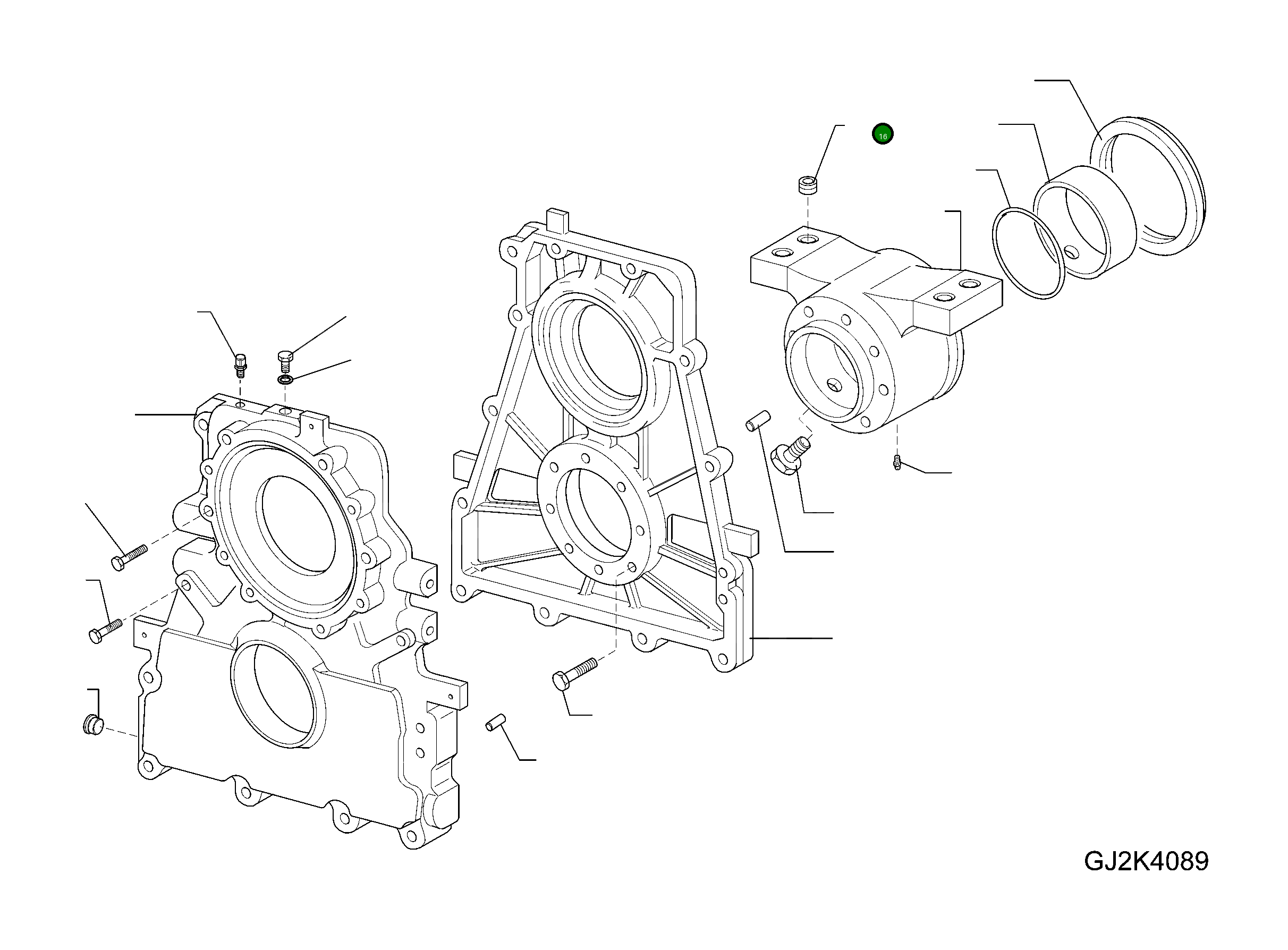 16

GJ2K4089