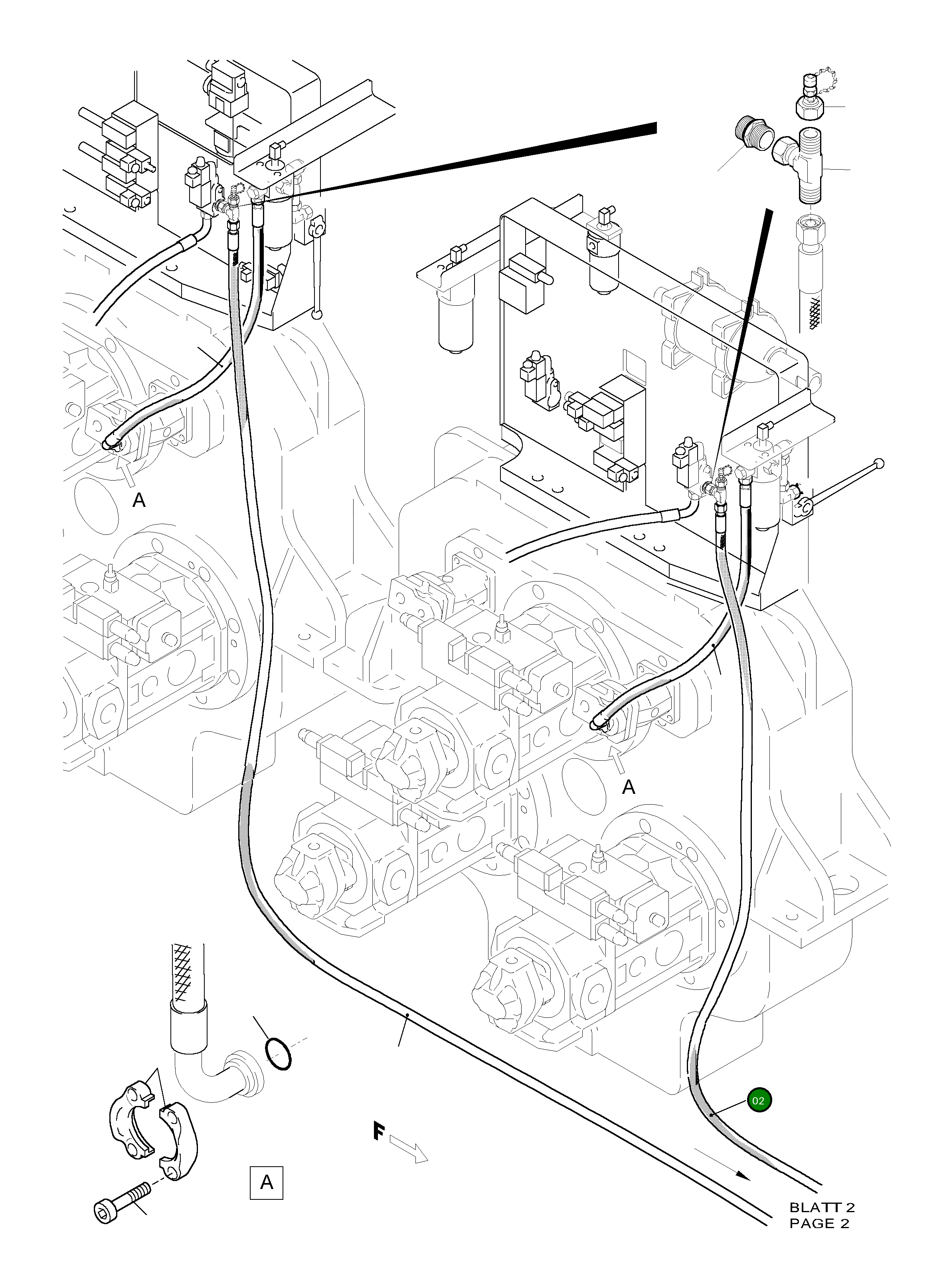 A

A

02

F

A

BLATT 2
PAGE 2