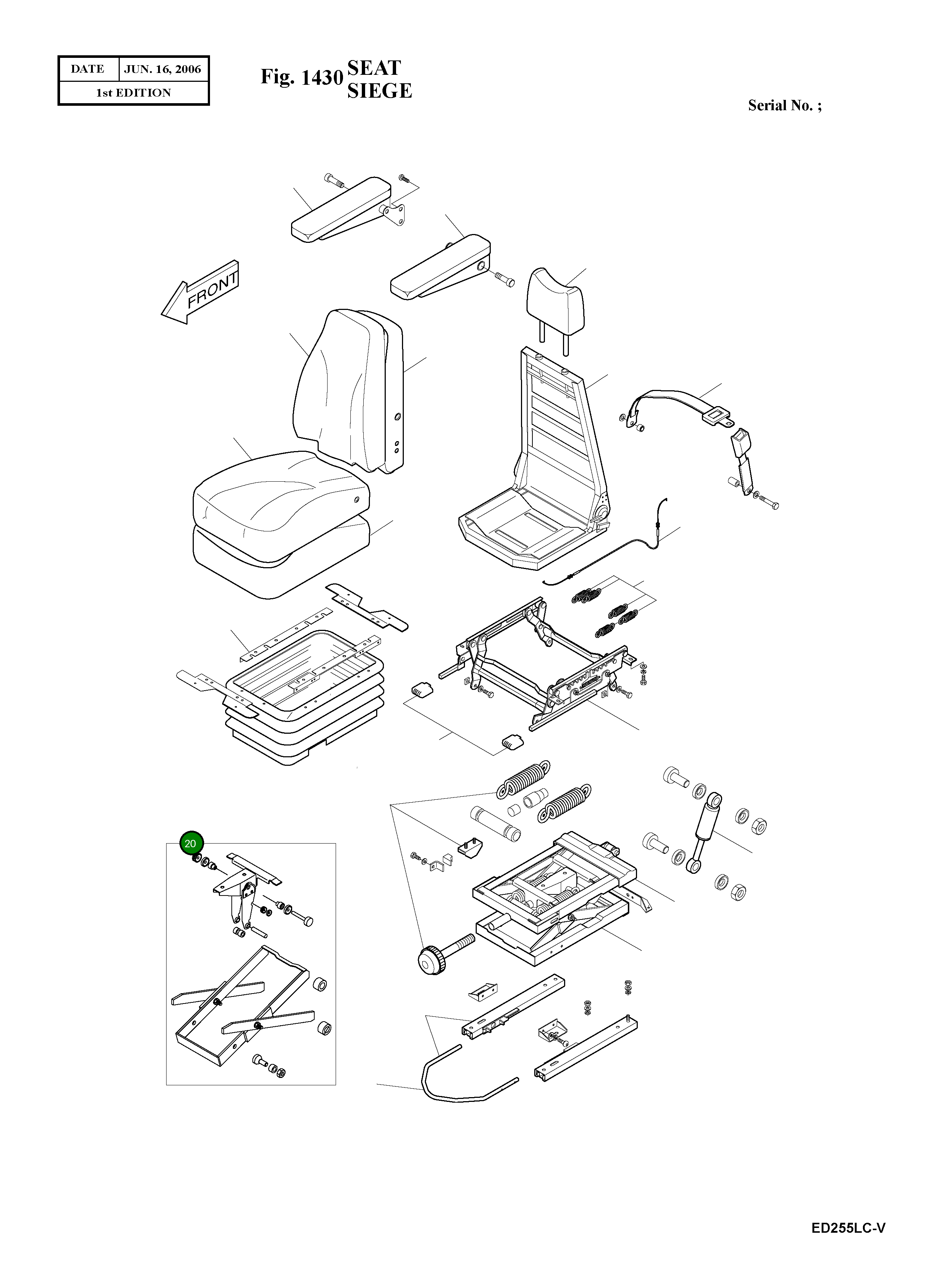 | DATE | JUN. 16, 2006 |
|---|---|
| 1st EDITION | |

Fig. 1430 SEAT
SIEGE

Serial No. ;

FRONT

20

ED255LC-V