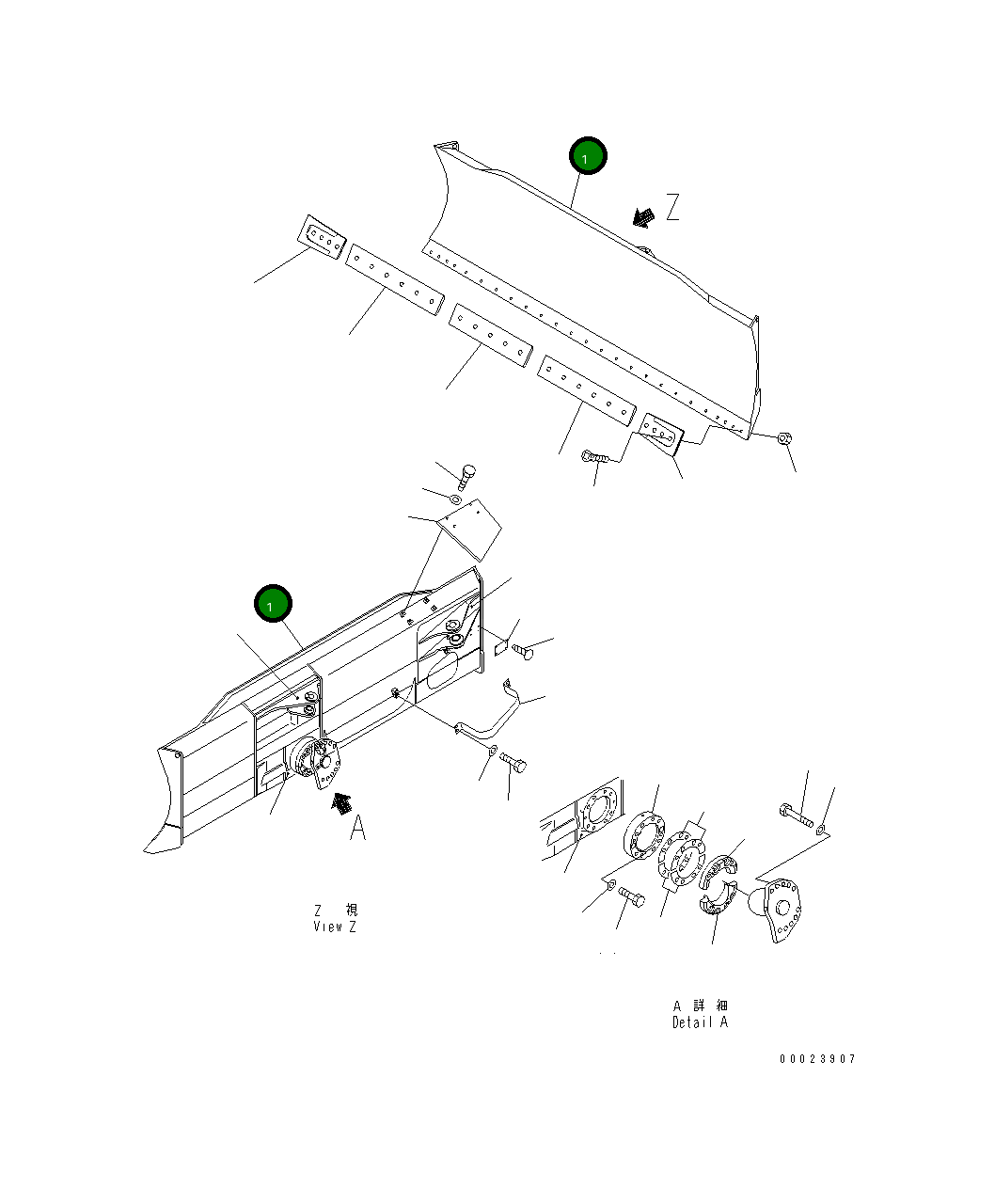 1

Z

1

A

Z 視
View Z

A 詳 細
Detail A

00023907