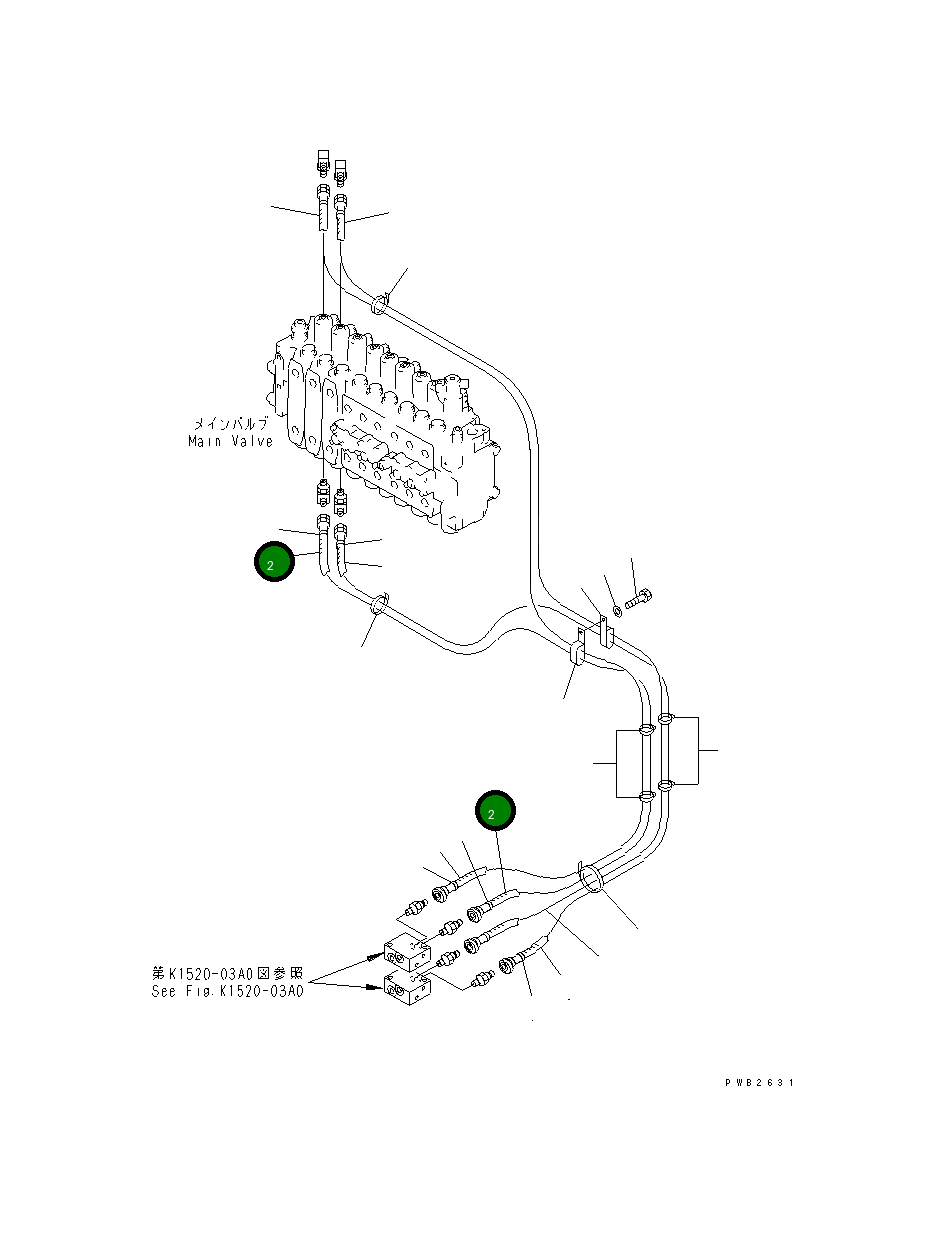 メインバルブ
Main Valve

2

2

第K1520-03A0図参照
See Fig.K1520-03A0

PWB2631